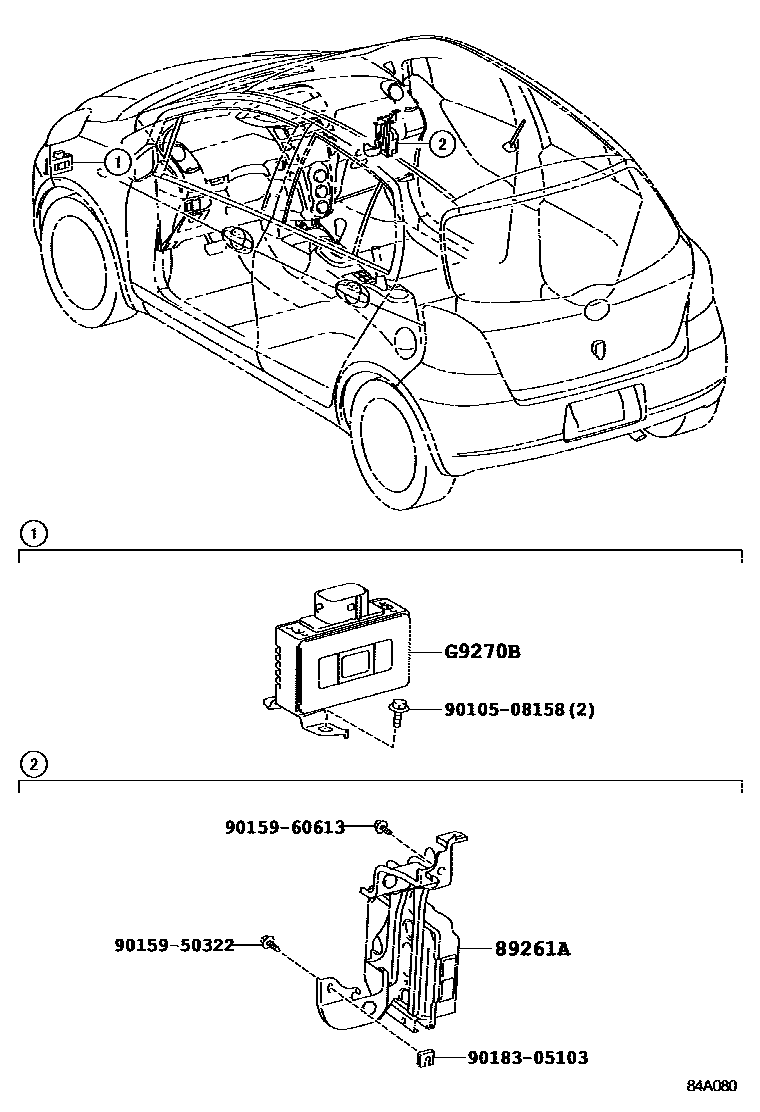 1
2
1
G9270B
90105-08158(2)
2
90159-60613
90159-50322
89261A
90183-05103
84A080