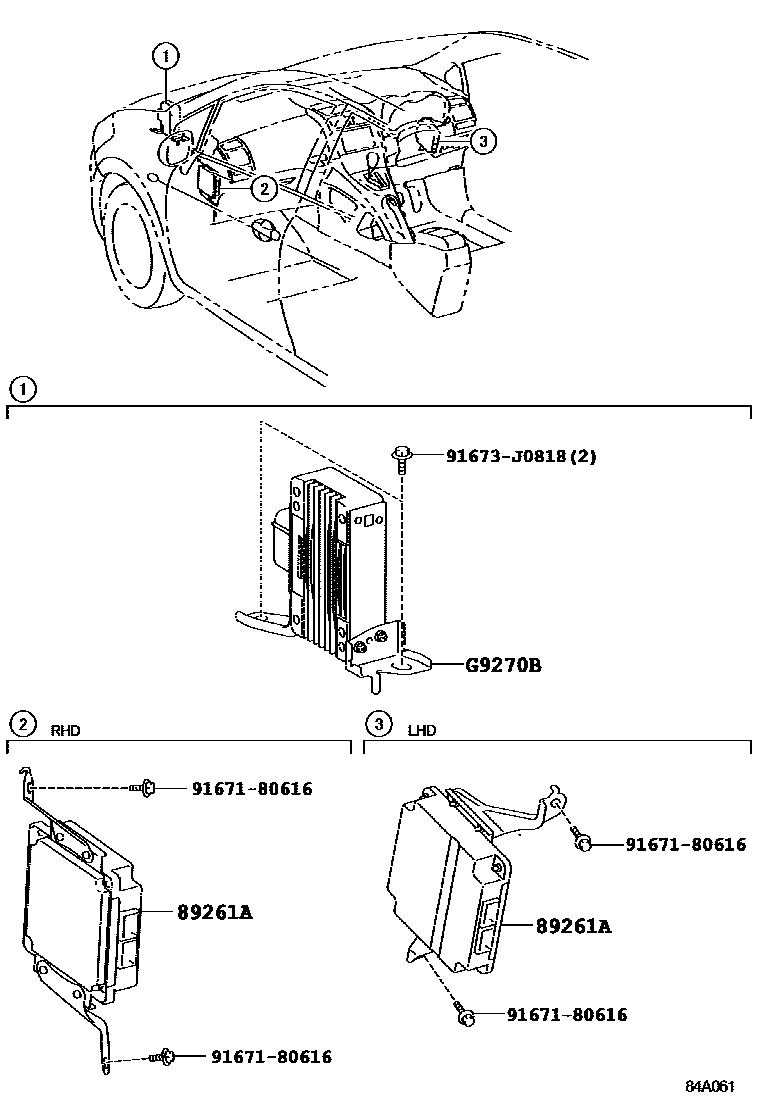 1
2
3

1

91673-J0818(2)

G9270B

2 RHD

91671-80616

89261A

91671-80616

3 LHD

91671-80616

89261A

91671-80616

84A061