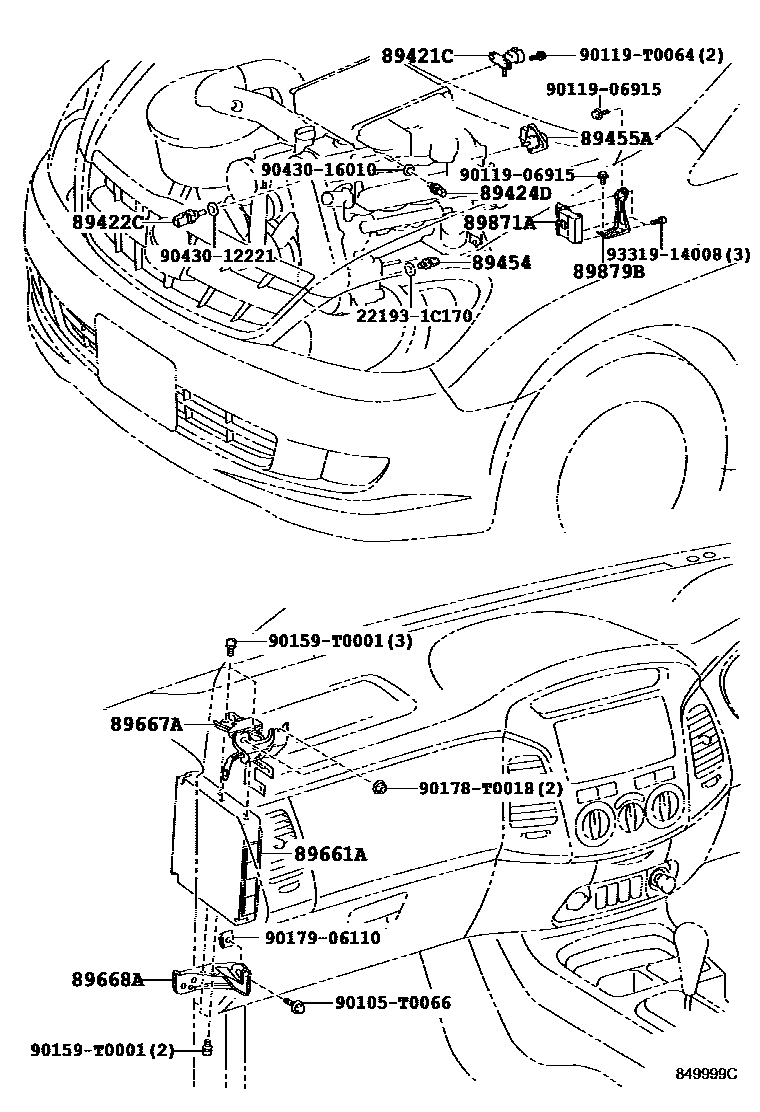 89421C
90119-T0064(2)
90119-06915
89455A
90430-16010
90119-06915
89424D
89422C
89871A
90430-12221
89454
93319-14008(3)
89879B
22193-1C170

90159-T0001(3)
89667A
90178-T0018(2)
89661A
90179-06110
89668A
90105-T0066
90159-T0001(2)
849999C