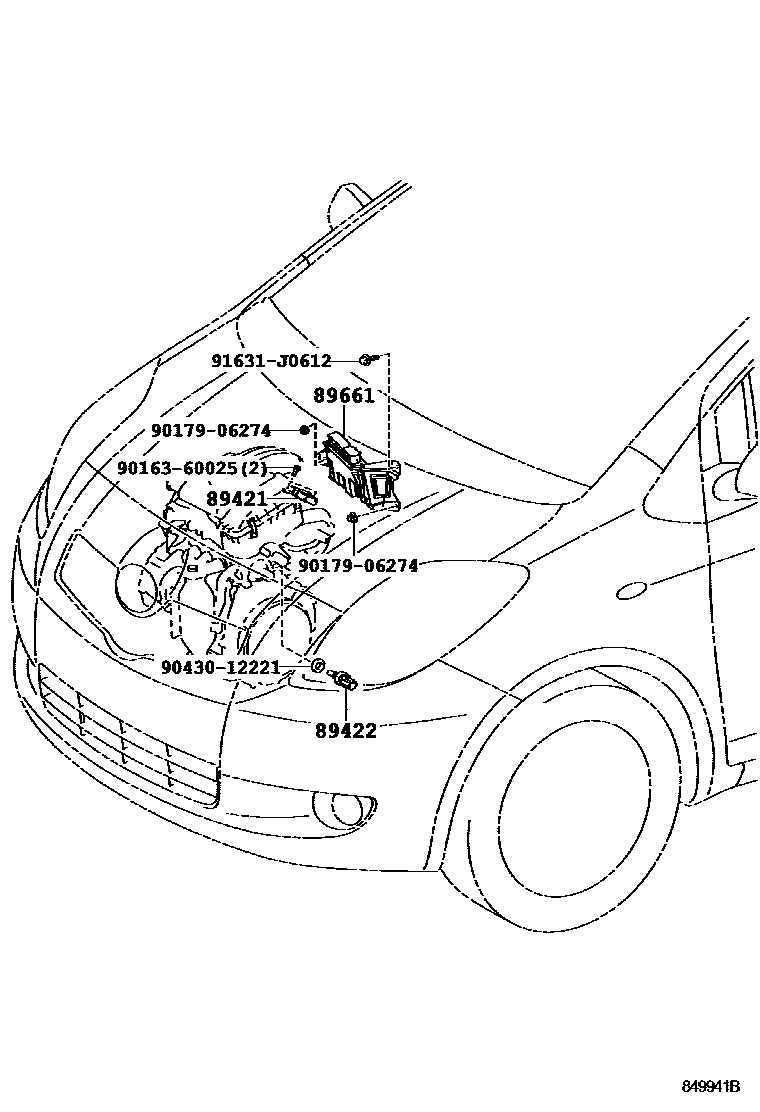 91631-J0612
89661
90179-06274
90163-60025(2)
89421
90179-06274
90430-12221
89422
849941B