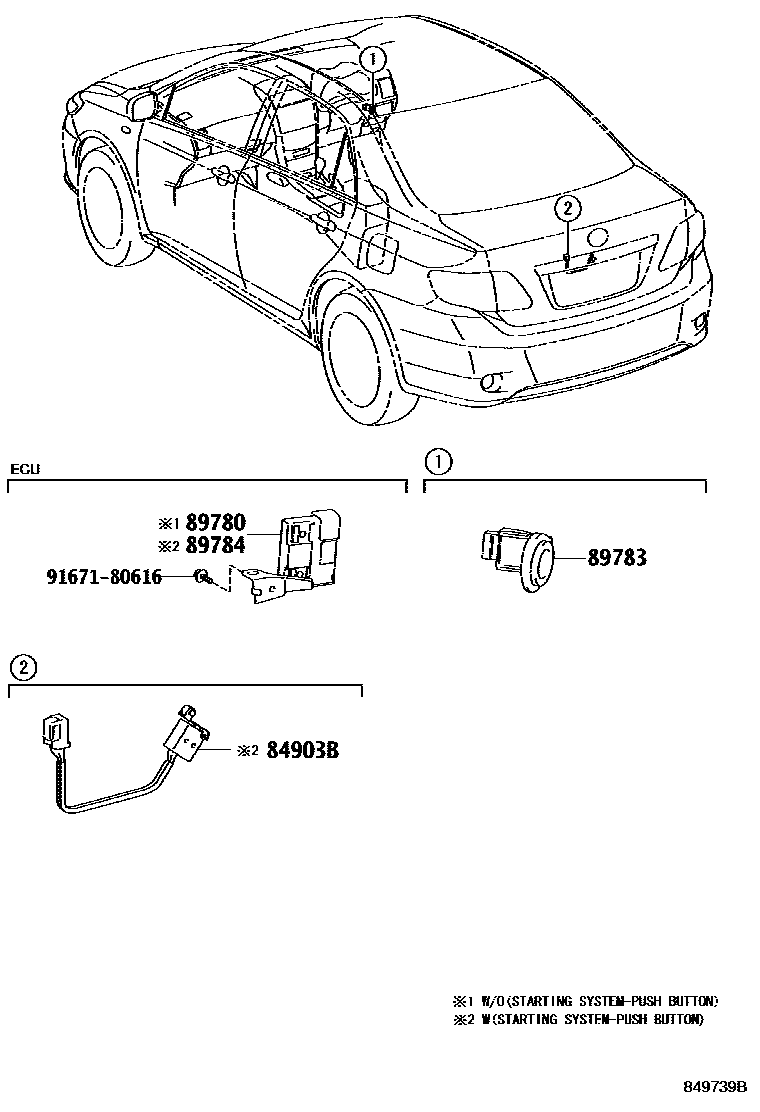 1

2

ECU

1

※1 89780
※2 89784

91671-80616

89783

2

※2 84903B

※1 W/O(STARTING SYSTEM-PUSH BUTTON)
※2 W(STARTING SYSTEM-PUSH BUTTON)

849739B