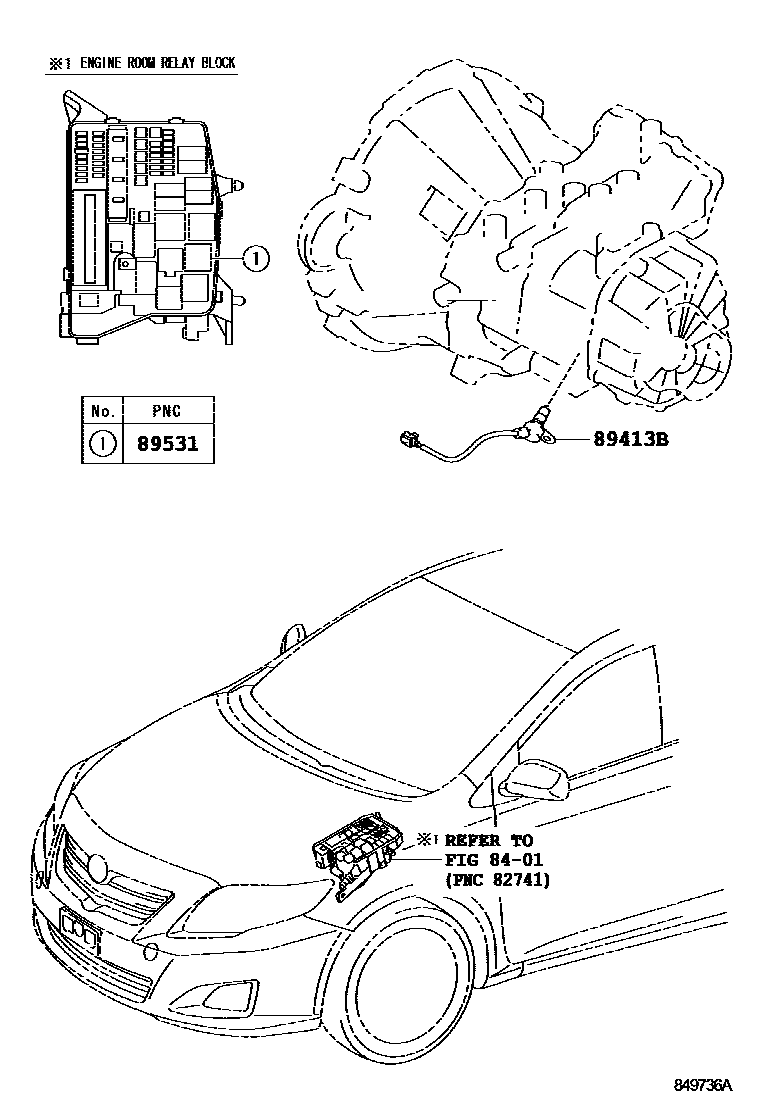 ※1 ENGINE ROOM RELAY BLOCK

1

| No. | PNC |
|---|---|
| 1 | 89531 |

89413B

※1 REFER TO FIG 84-01 (PNC 82741)

849736A