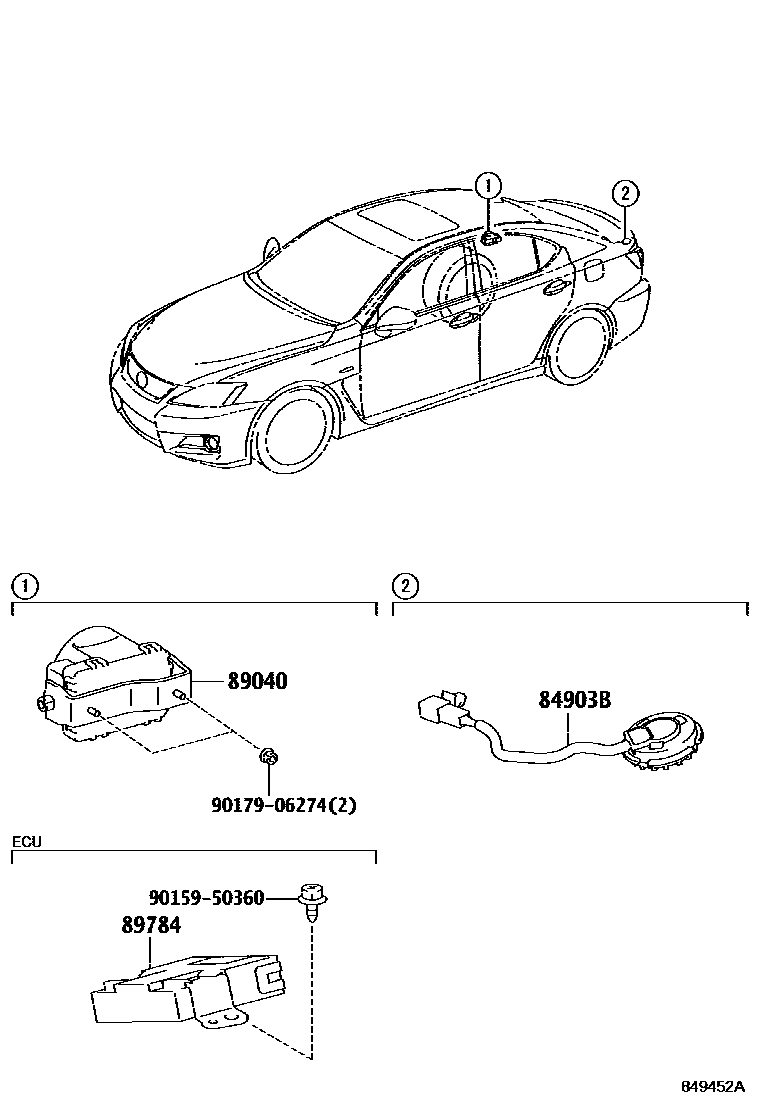 ①
②

①
89040
90179-06274(2)

②
84903B

ECU
90159-50360
89784

849452A