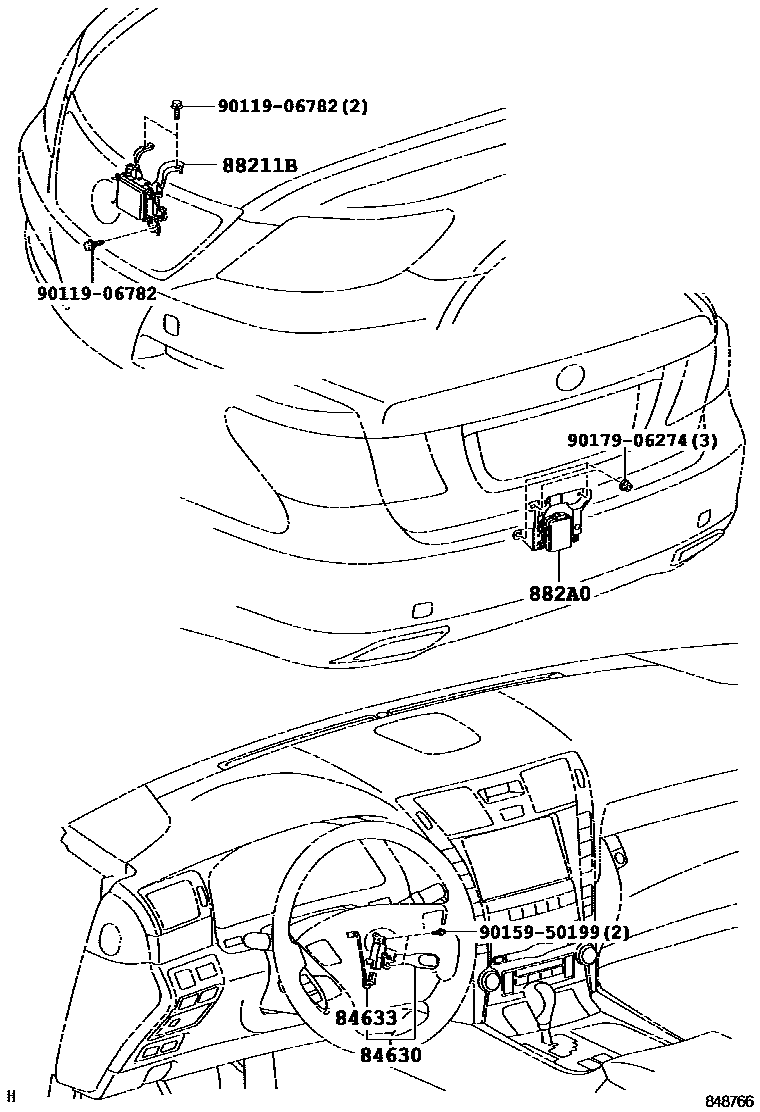 90119-06782(2)
88211B
90119-06782
90179-06274(3)
882A0
90159-50199(2)
84633
84630
H
848766