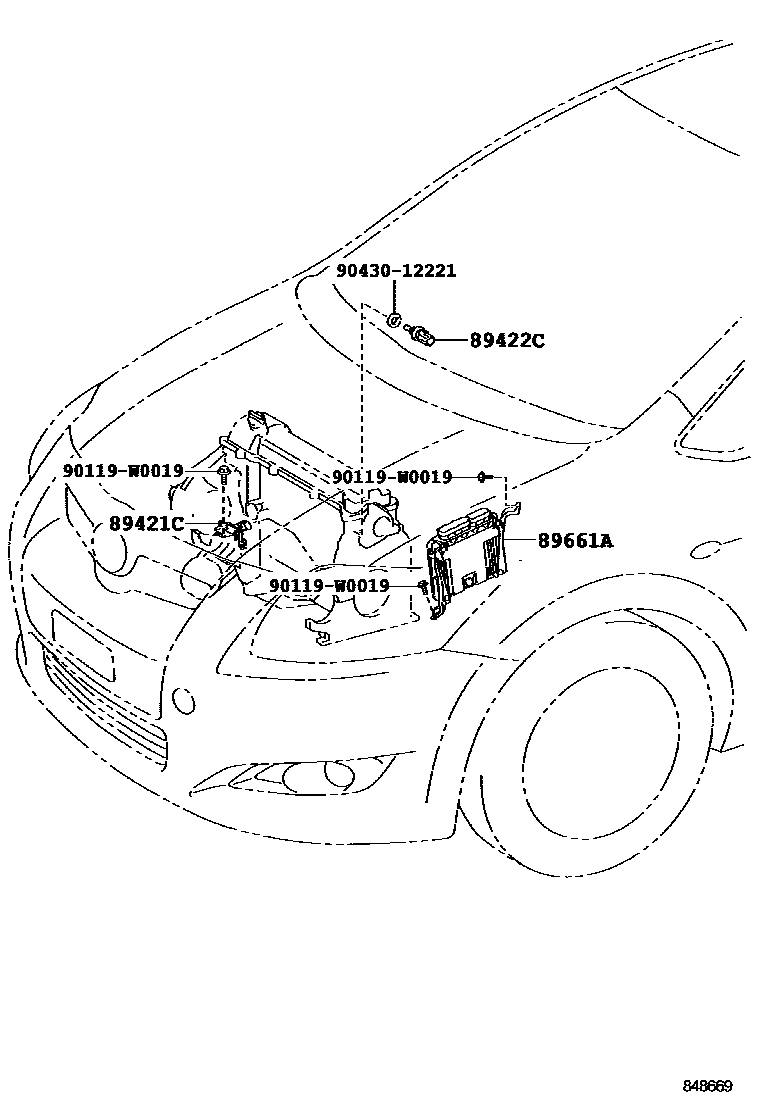 90430-12221
89422C
90119-W0019
90119-W0019
89421C
89661A
90119-W0019
848669