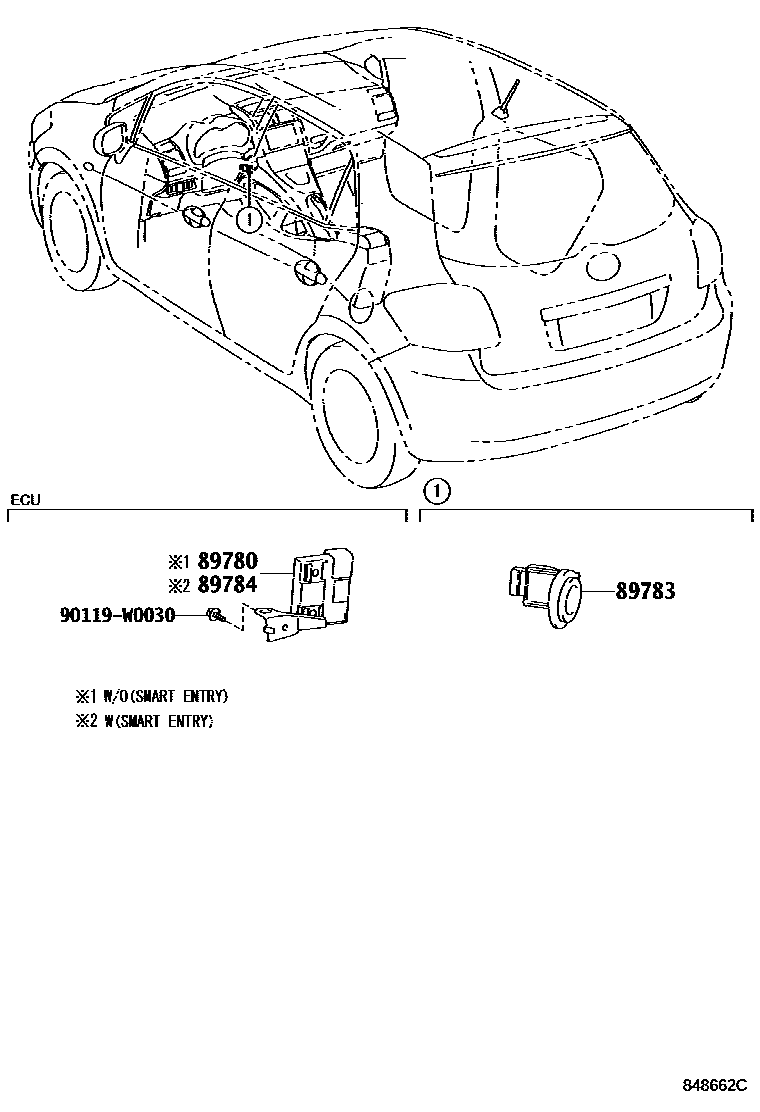 1

ECU

1

※1 89780
※2 89784
90119-W0030

89783

※1 W/O(SMART ENTRY)
※2 W(SMART ENTRY)

848662C