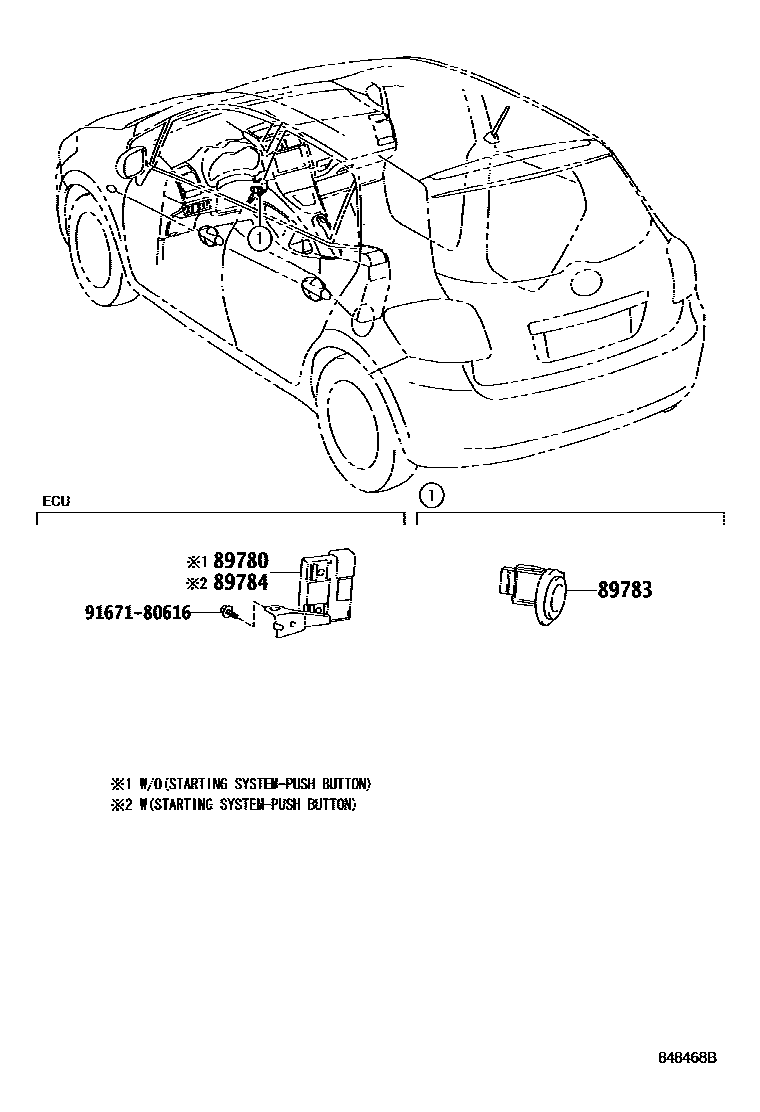 1

ECU

1

※1 89780
※2 89784
91671-80616

89783

※1 W/O(STARTING SYSTEM-PUSH BUTTON)
※2 W(STARTING SYSTEM-PUSH BUTTON)

848468B