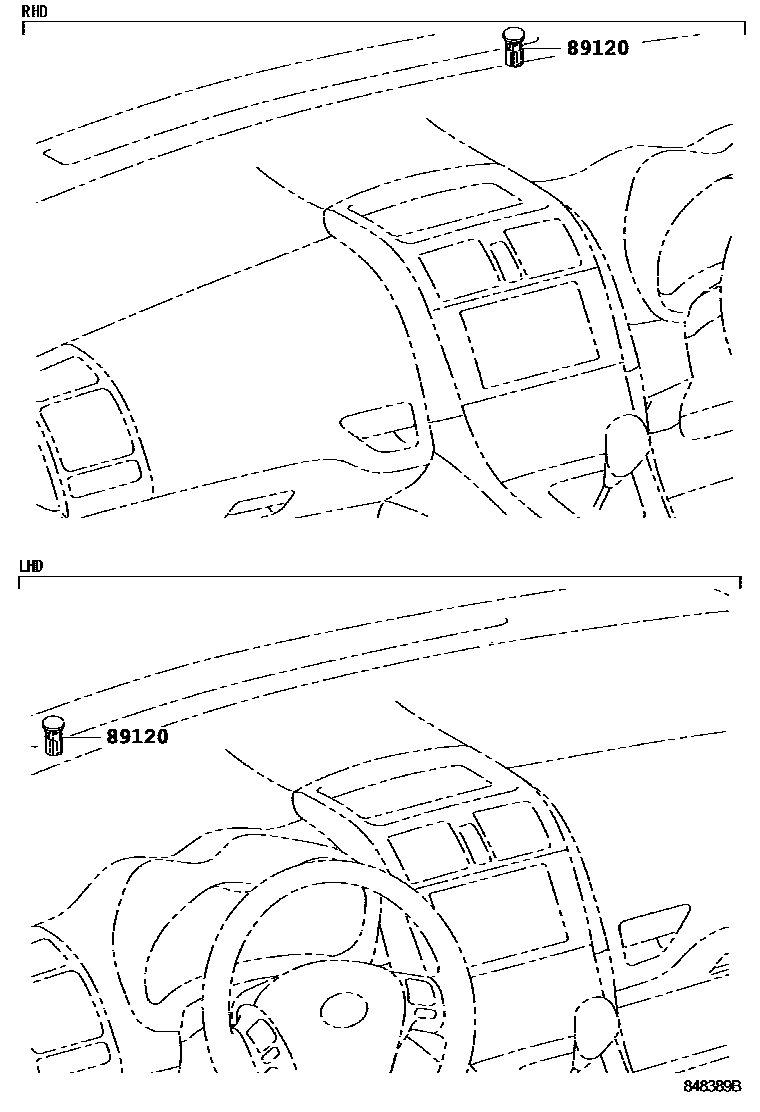 RHD

89120

LHD

89120

848389B