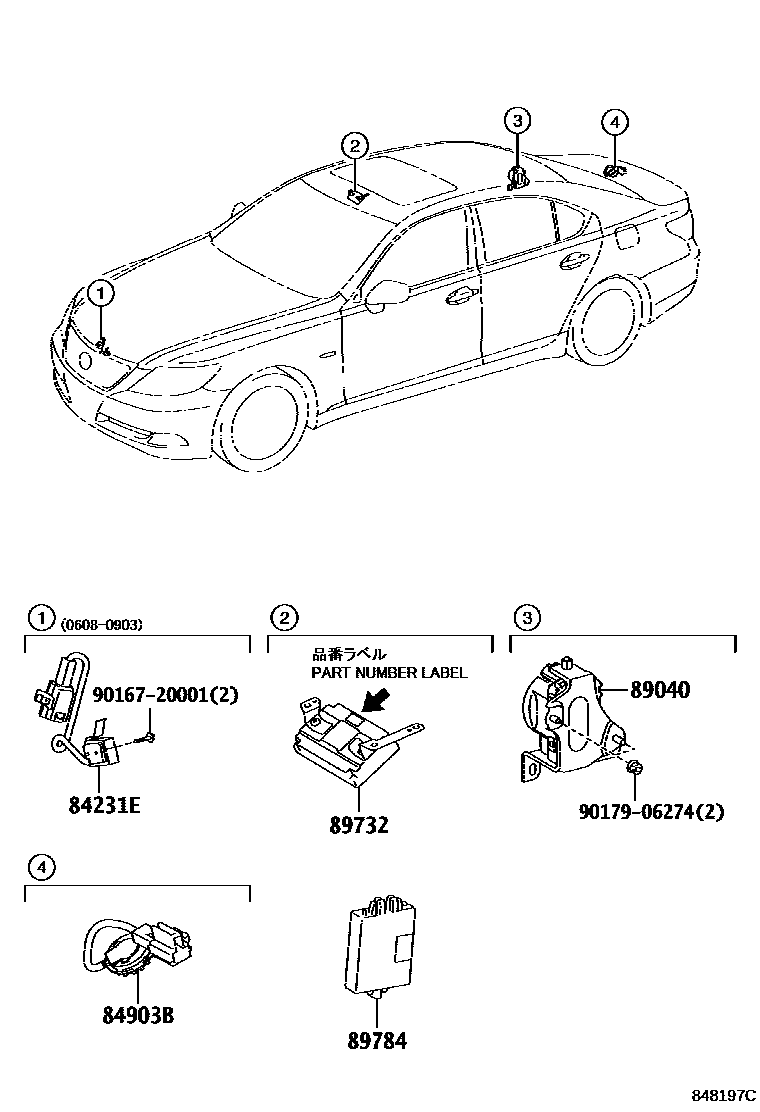 2
3
4
1

1 (0608-0903)
90167-20001(2)
84231E

2
品番ラベル
PART NUMBER LABEL
89732

3
89040
90179-06274(2)

4
84903B

89784

848197C