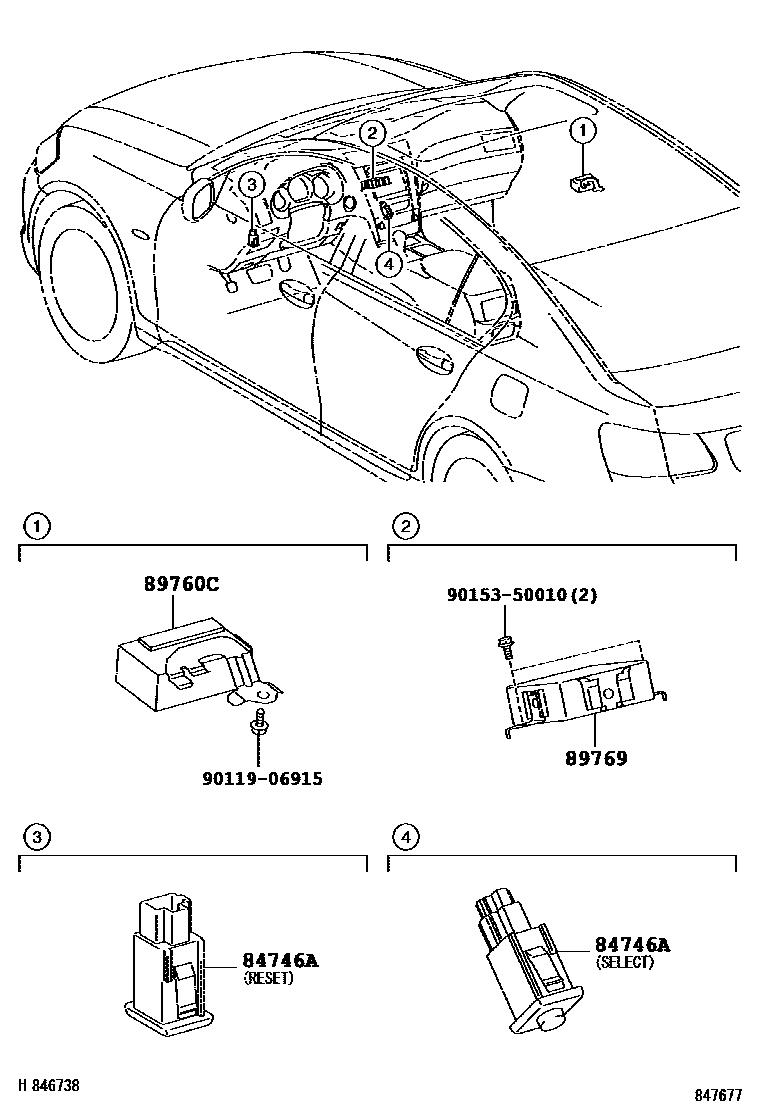 2
1
3
4

1
89760C
90119-06915

2
90153-50010(2)
89769

3
84746A
(RESET)

4
84746A
(SELECT)

H 846738
847677