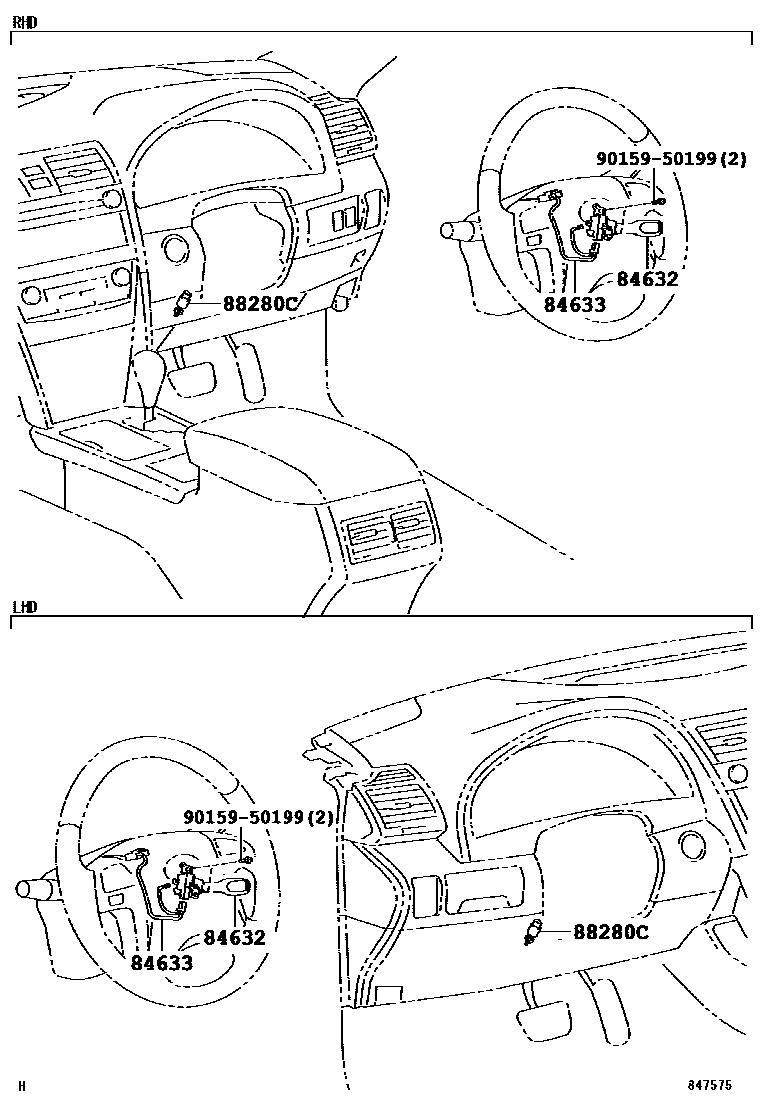 RHD

90159-50199(2)

88280C

84632

84633

LHD

90159-50199(2)

84632

84633

88280C

H

847575