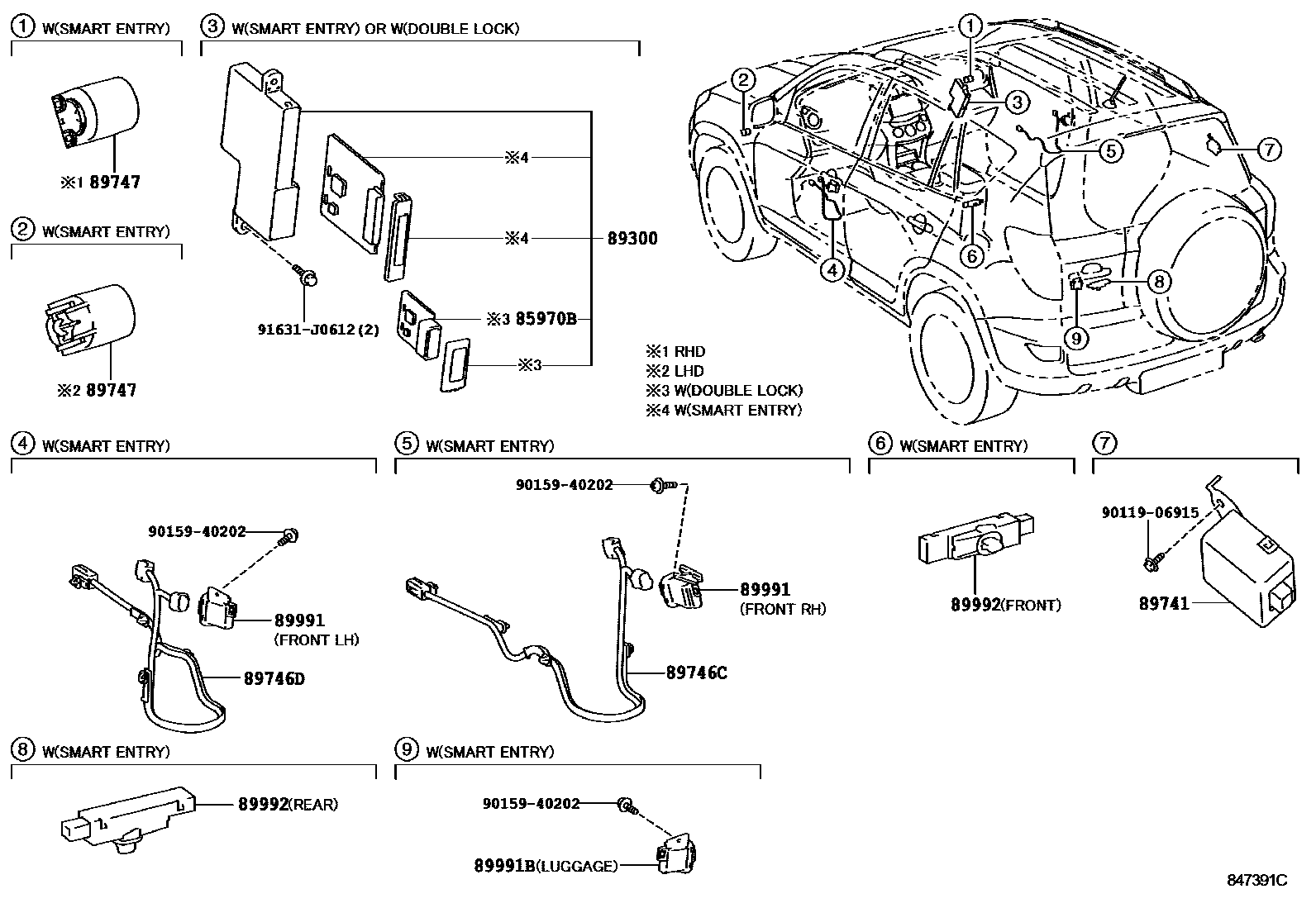 ① W(SMART ENTRY)

※1 89747

② W(SMART ENTRY)

※2 89747

③ W(SMART ENTRY) OR W(DOUBLE LOCK)

※4

※4

89300

※3 85970B

※3

91631-J0612(2)

※1 RHD
※2 LHD
※3 W(DOUBLE LOCK)
※4 W(SMART ENTRY)

① ② ③ ④ ⑤ ⑥ ⑦ ⑧ ⑨

④ W(SMART ENTRY)

90159-40202

89991
(FRONT LH)

89746D

⑤ W(SMART ENTRY)

90159-40202

89991
(FRONT RH)

89746C

⑥ W(SMART ENTRY)

89992(FRONT)

⑦

90119-06915

89741

⑧ W(SMART ENTRY)

89992(REAR)

⑨ W(SMART ENTRY)

90159-40202

89991B(LUGGAGE)

847391C