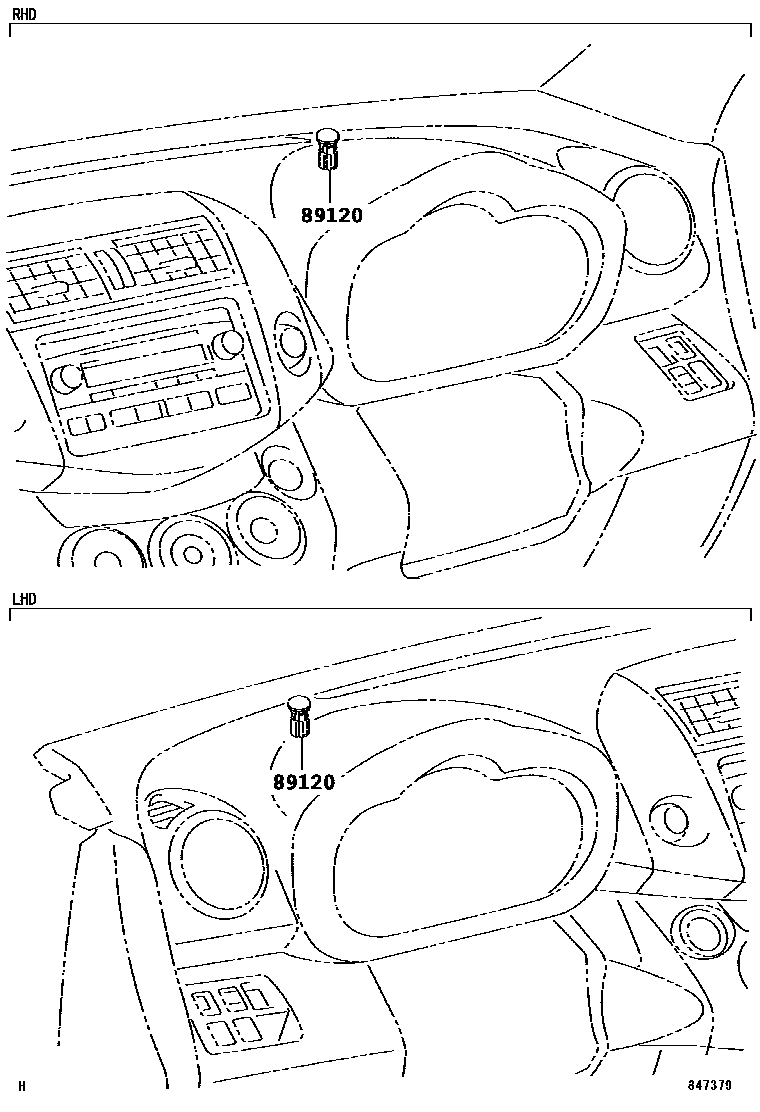 RHD

89120

LHD

89120

H

847379