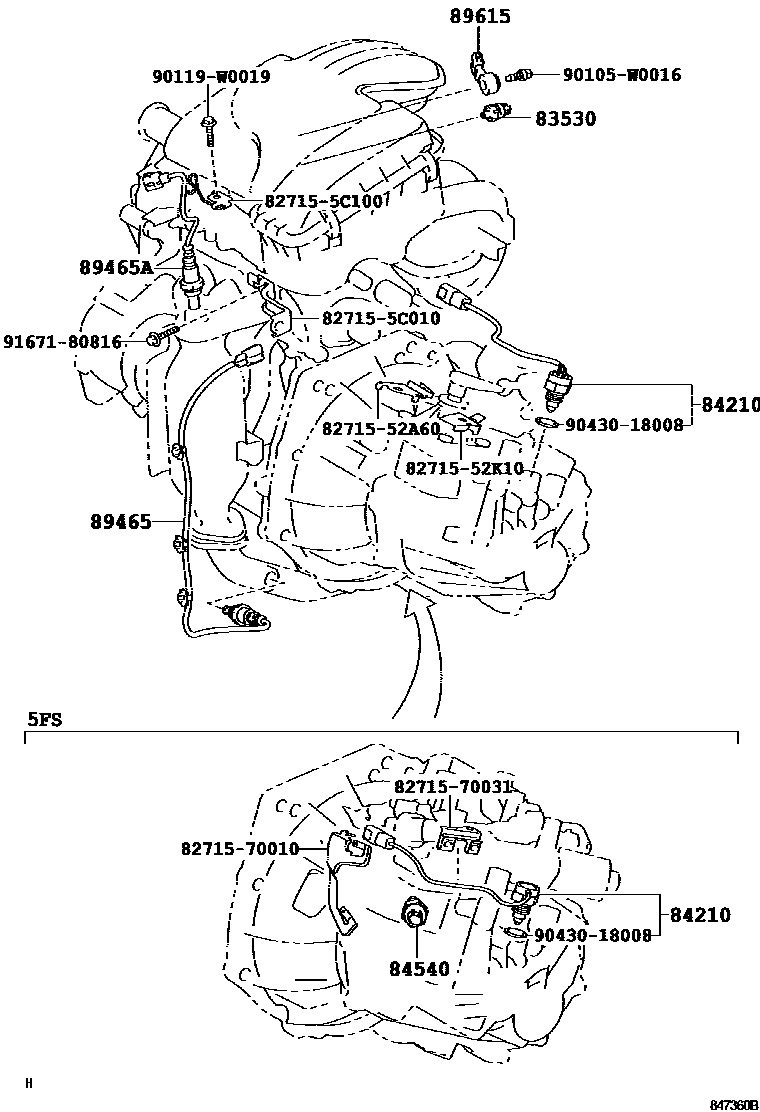 89615
90119-W0019
90105-W0016
83530
82715-5C100
89465A
82715-5C010
91671-80816
84210
82715-52A60
90430-18008
82715-52K10
89465
5FS
82715-70031
82715-70010
84210
90430-18008
84540
H
847360B