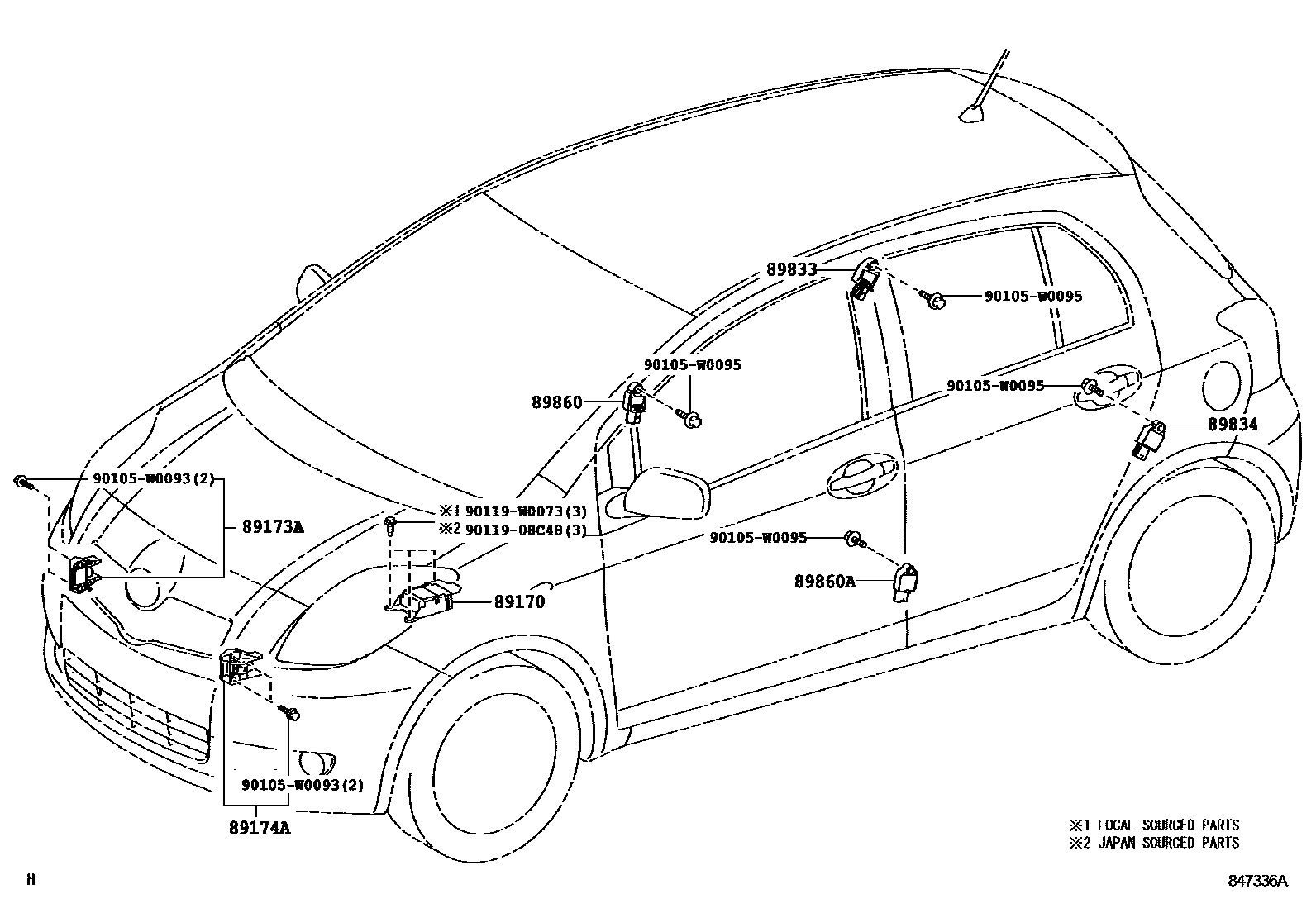 89833
90105-W0095
90105-W0095
89860
90105-W0095
89834
90105-W0093(2)
89173A
※1 90119-W0073(3)
※2 90119-08C48(3)
90105-W0095
89860A
89170
90105-W0093(2)
89174A
※1 LOCAL SOURCED PARTS
※2 JAPAN SOURCED PARTS
H
847336A