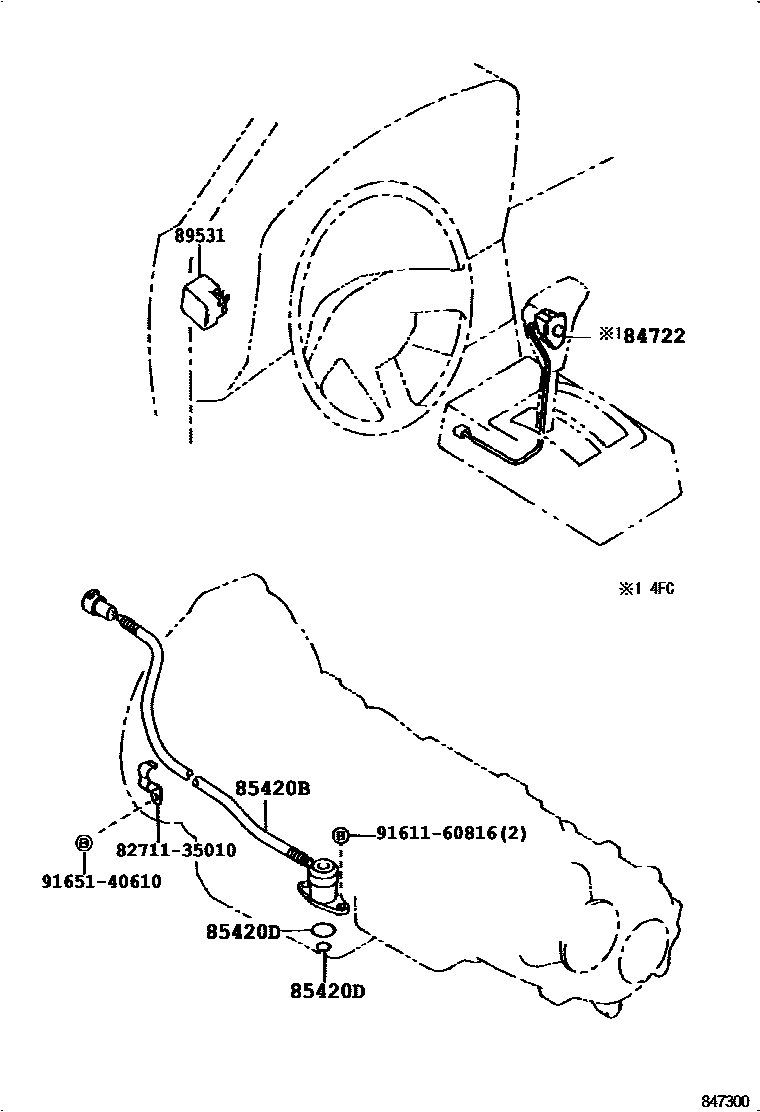 89531

※1 84722

※1 4FC

85420B

Ⓑ 91611-60816(2)

82711-35010

Ⓑ
91651-40610

85420D

85420D

847300