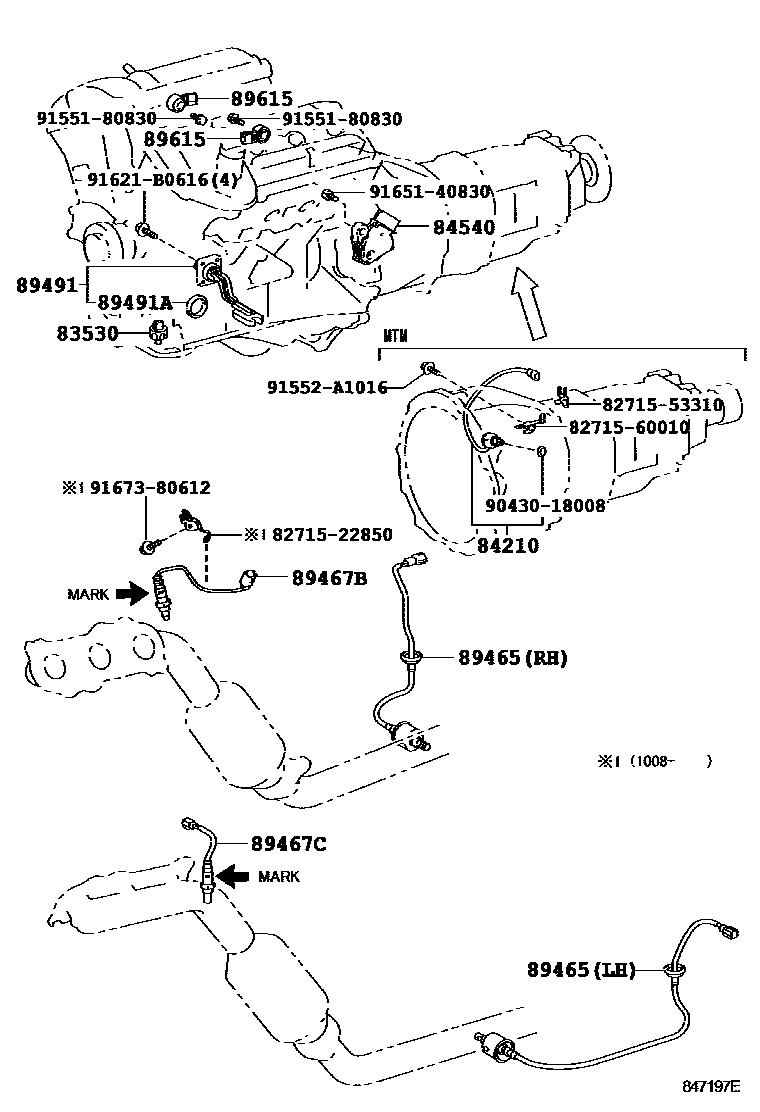 89615
91551-80830
91551-80830
89615
91621-B0616(4)
91651-40830
84540
89491
89491A
83530
MTM
91552-A1016
82715-53310
82715-60010
90430-18008
84210
※1 91673-80612
※1 82715-22850
MARK
89467B
89465(RH)
※1 (1008-　　)
89467C
MARK
89465(LH)
847197E