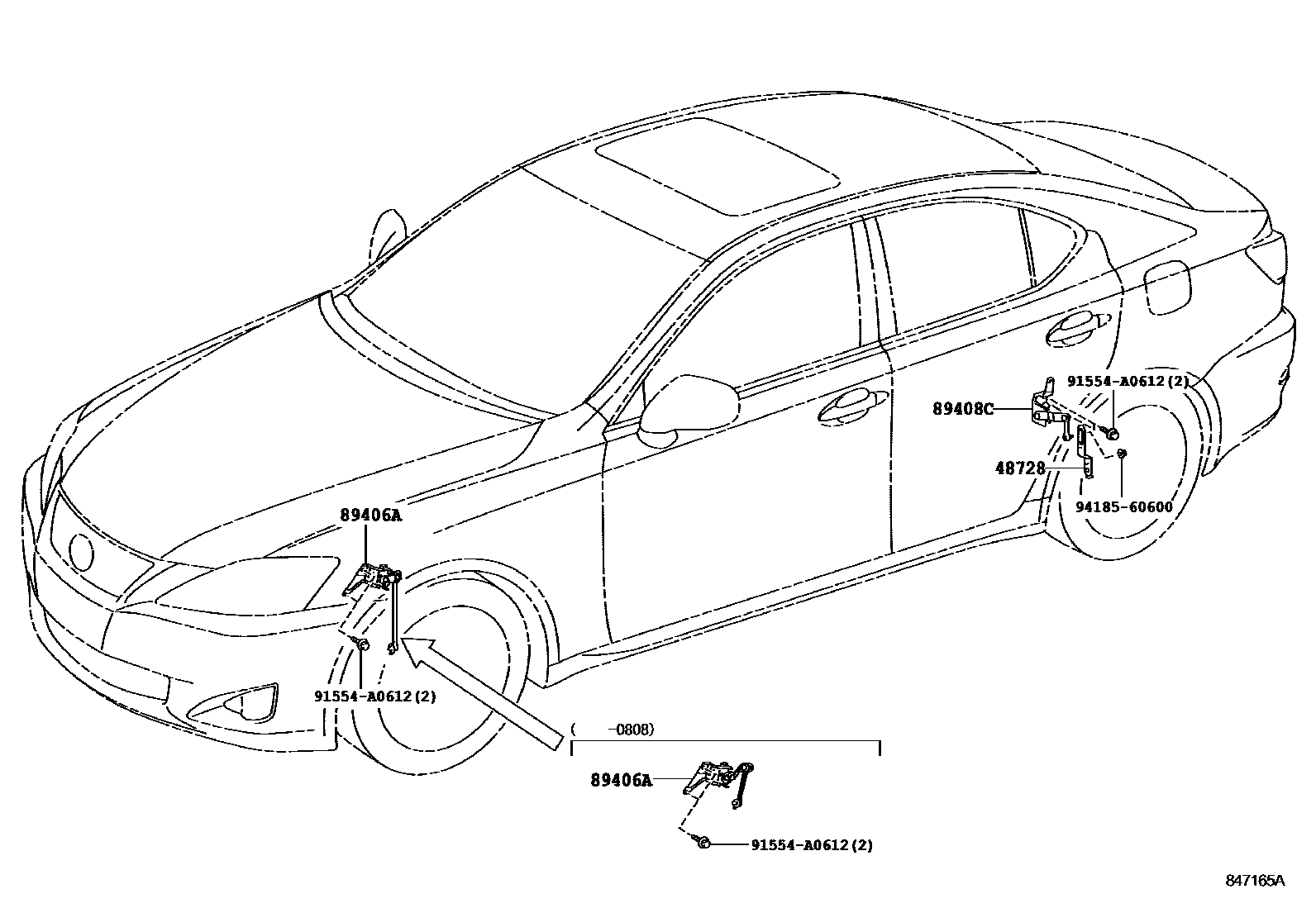 91554-A0612(2)
89408C
48728
94185-60600
89406A
91554-A0612(2)
( -0808)
89406A
91554-A0612(2)
847165A