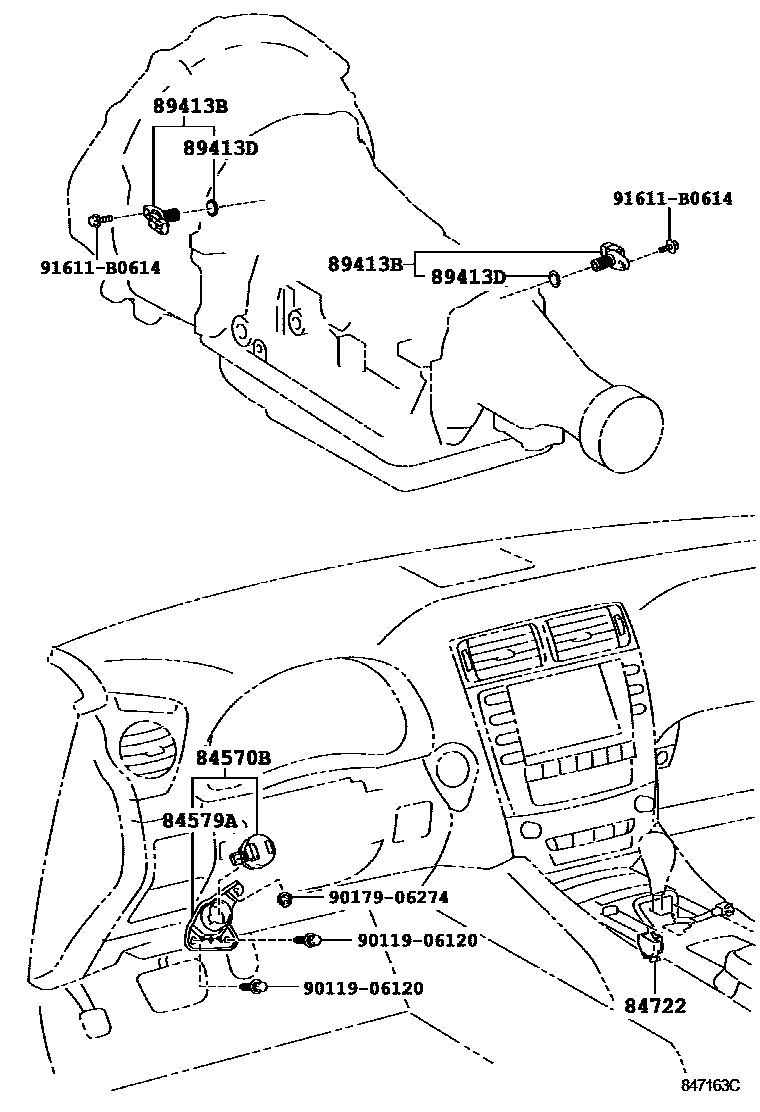 89413B
89413D
91611-B0614
91611-B0614
89413B
89413D

84570B
84579A
90179-06274
90119-06120
90119-06120
84722
847163C