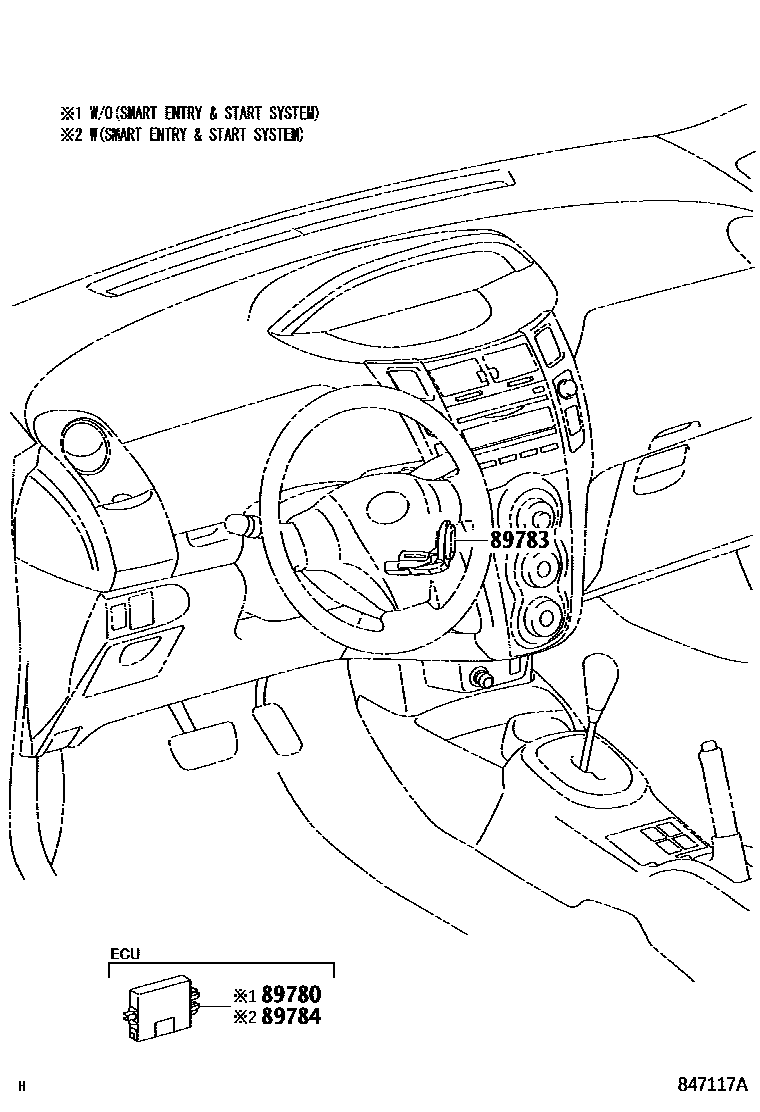 ※1 W/O(SMART ENTRY & START SYSTEM)
※2 W(SMART ENTRY & START SYSTEM)

89783

ECU

※1 89780
※2 89784

H

847117A