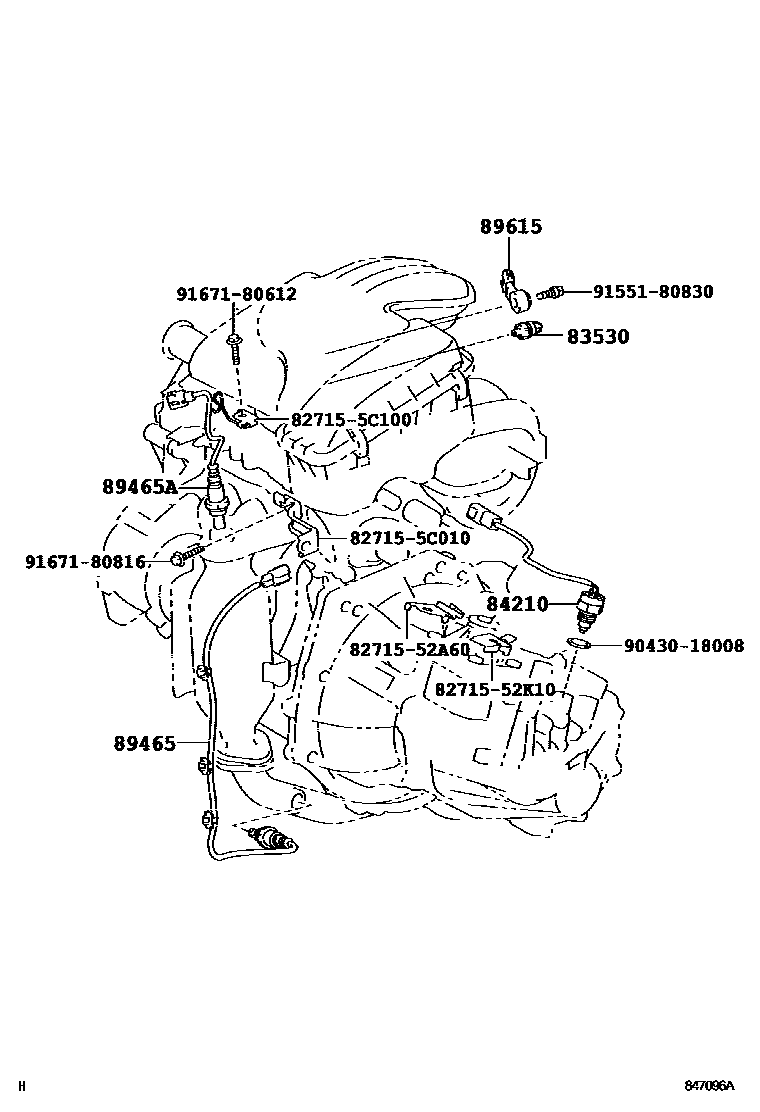 89615
91671-80612
91551-80830
83530
82715-5C100
89465A
82715-5C010
91671-80816
84210
82715-52A60
90430-18008
82715-52K10
89465
H
847096A