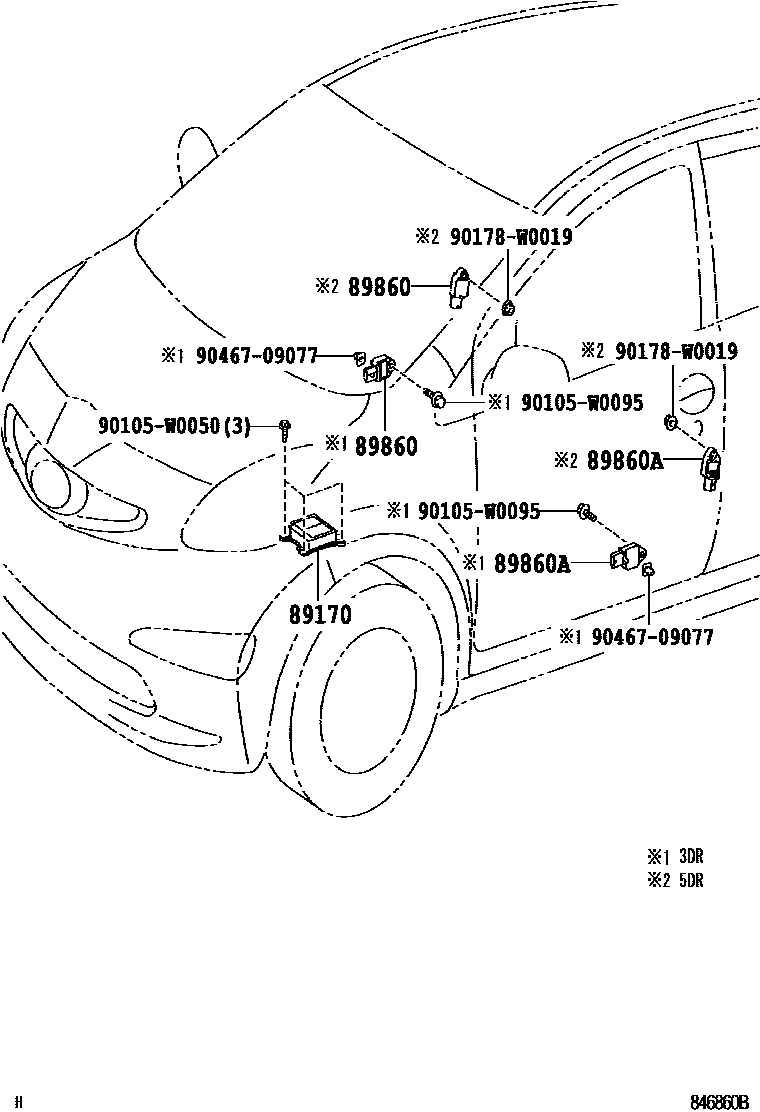 ※2 90178-W0019
※2 89860
※1 90467-09077
※2 90178-W0019
※1 90105-W0095
90105-W0050(3)
※1 89860
※2 89860A
※1 90105-W0095
※1 89860A
89170
※1 90467-09077

※1 3DR
※2 5DR

H

846860B