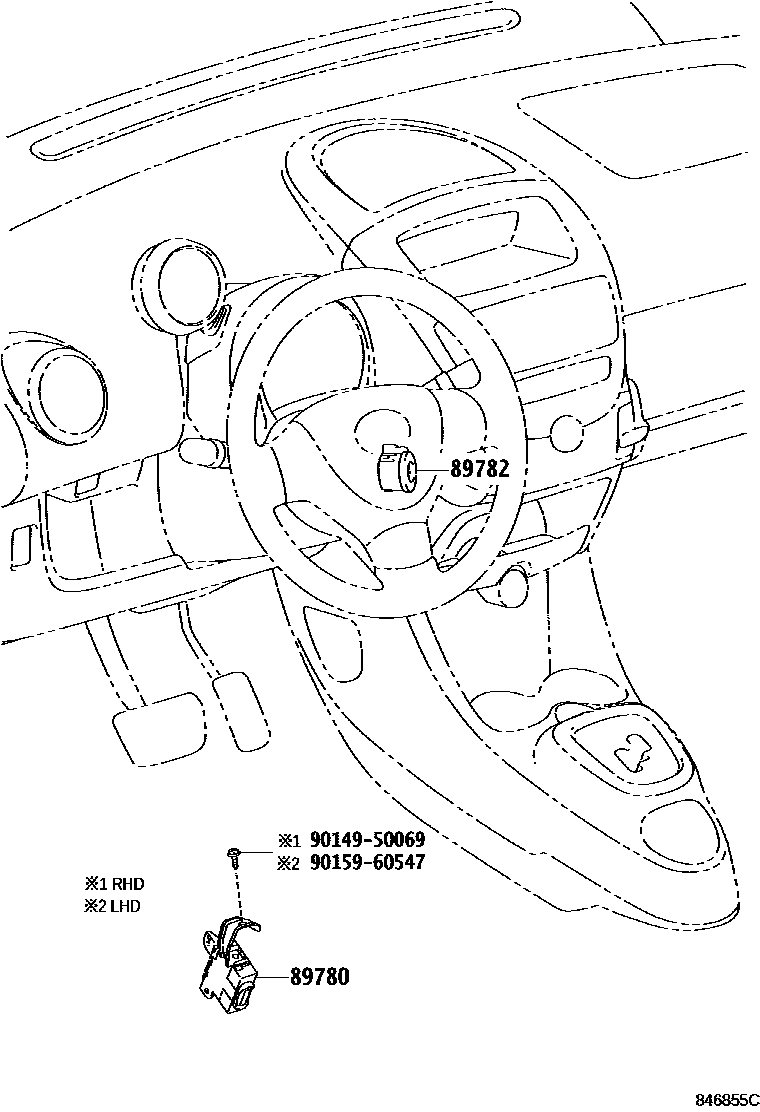 89782

※1 90149-50069
※2 90159-60547

※1 RHD
※2 LHD

89780

846855C