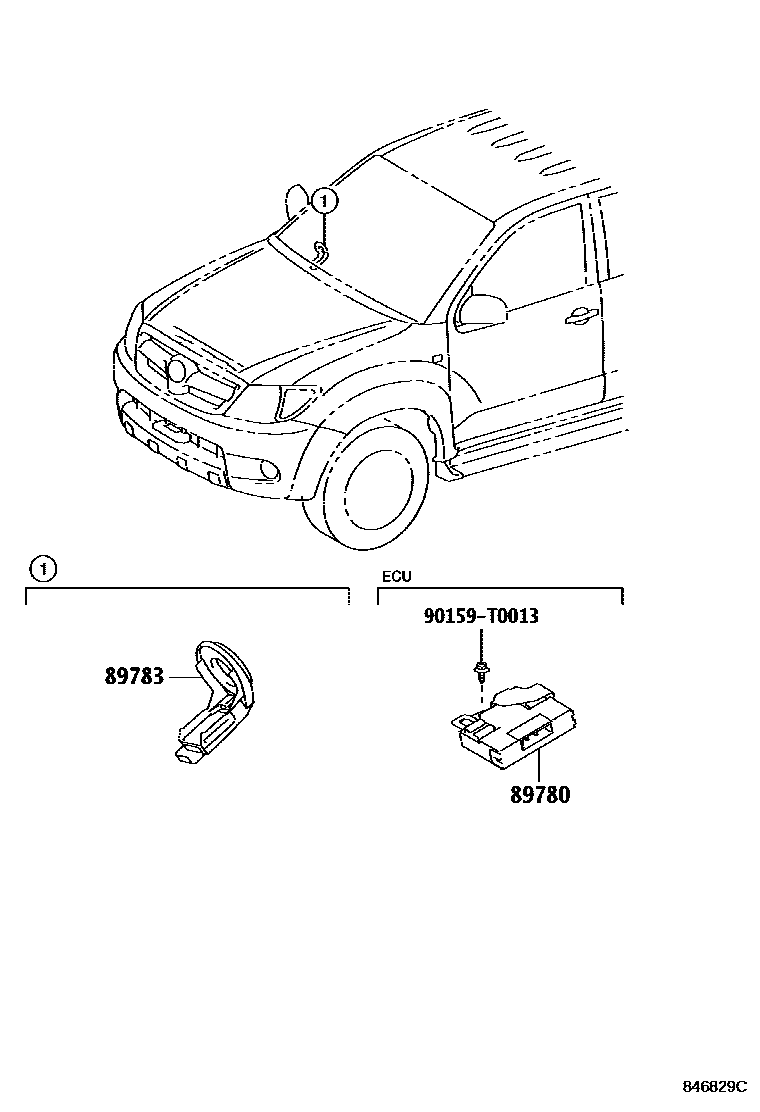 1

1

89783

ECU

90159-T0013

89780

846829C