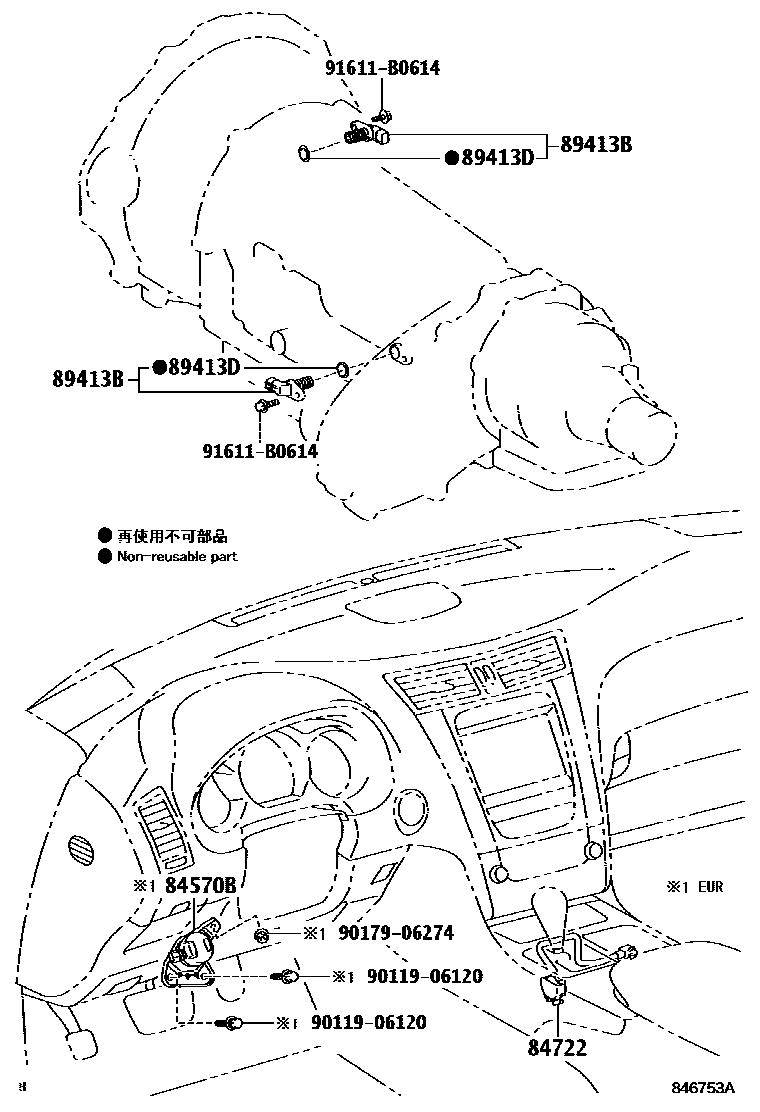 91611-B0614
89413B
●89413D
89413B
●89413D
91611-B0614
● 再使用不可部品
● Non-reusable part
※1 84570B
※1 EUR
※1 90179-06274
※1 90119-06120
※1 90119-06120
84722
846753A