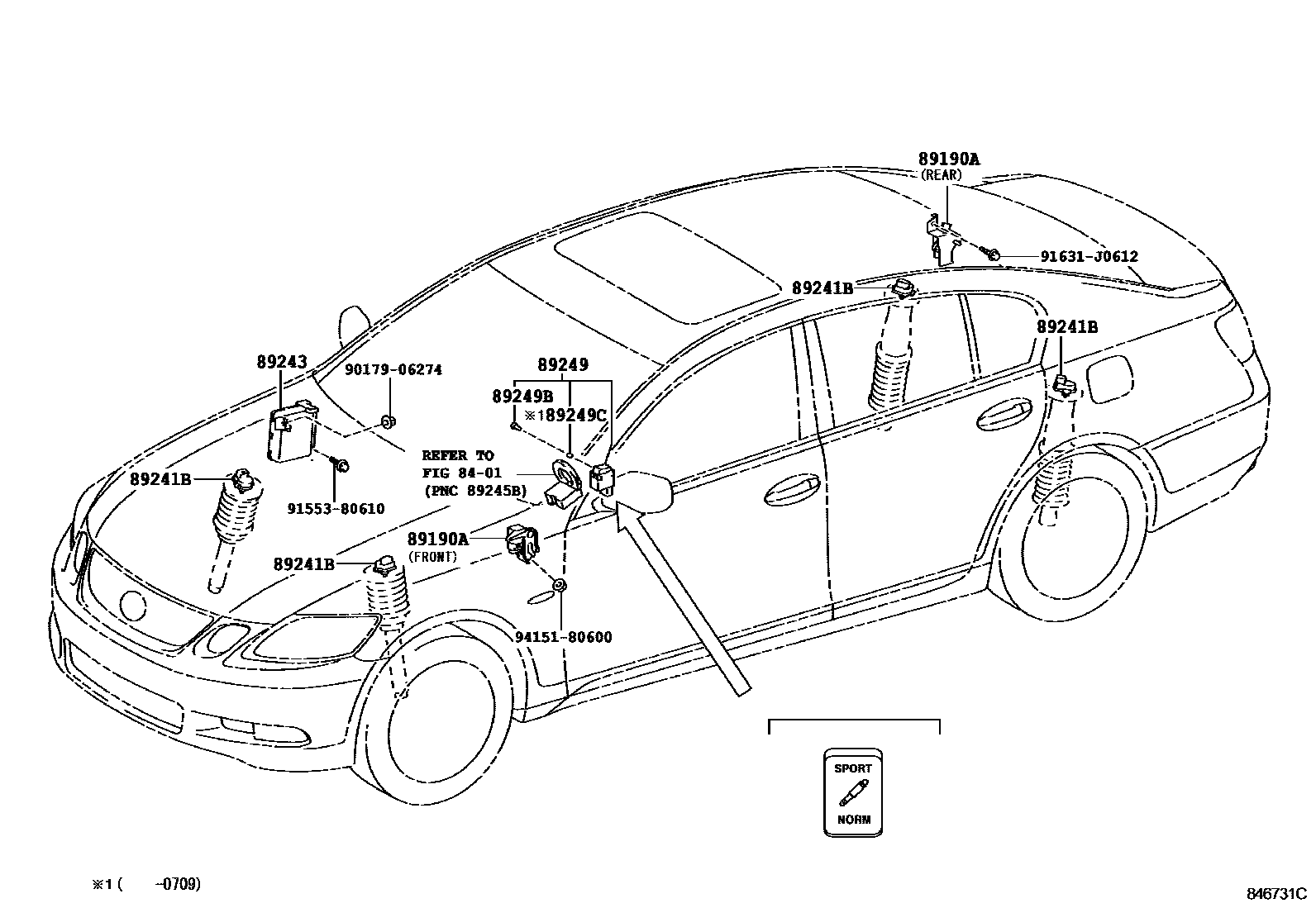 89190A
(REAR)
91631-J0612
89241B
89241B
89243
90179-06274
89249
89249B
※189249C
REFER TO
FIG 84-01
(PNC 89245B)
89241B
91553-80610
89190A
(FRONT)
89241B
94151-80600
SPORT
NORM
※1 (    -0709)
846731C