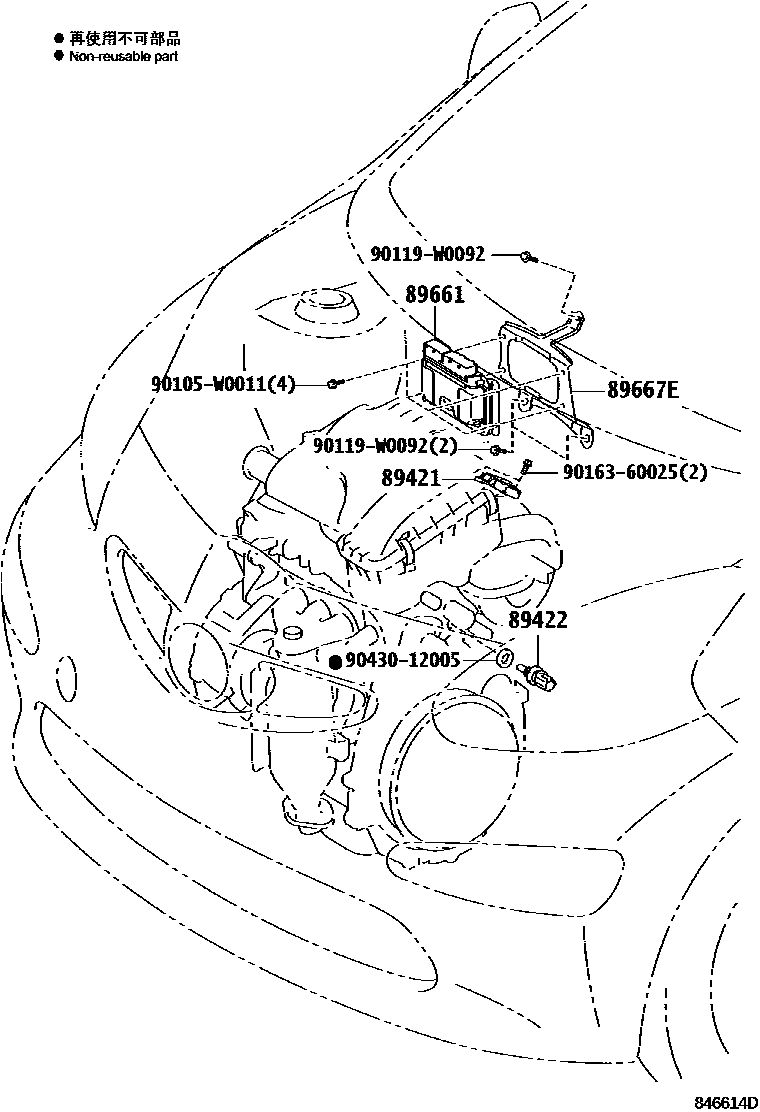 ● 再使用不可部品
● Non-reusable part

90119-W0092
89661
90105-W0011(4)
89667E
90119-W0092(2)
89421
90163-60025(2)
89422
● 90430-12005

846614D