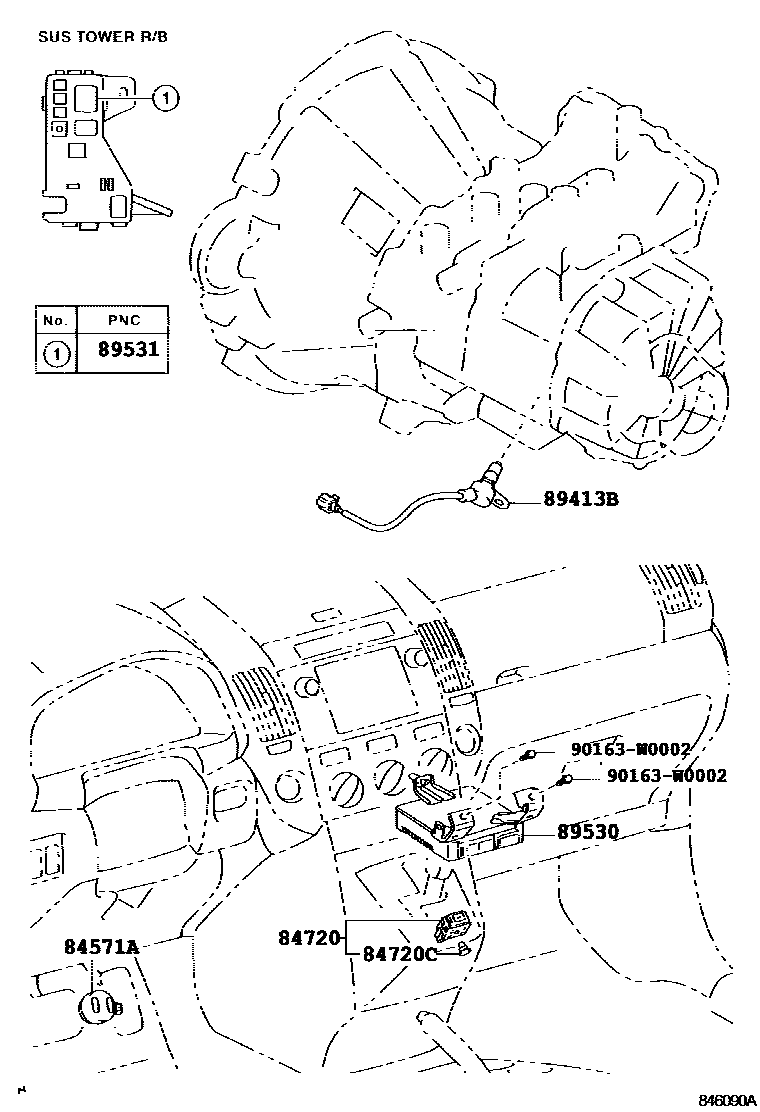 SUS TOWER R/B

1

| No. | PNC |
|---|---|
| 1 | 89531 |

89413B

90163-W0002
90163-W0002
89530
84720
84720C
84571A

846090A