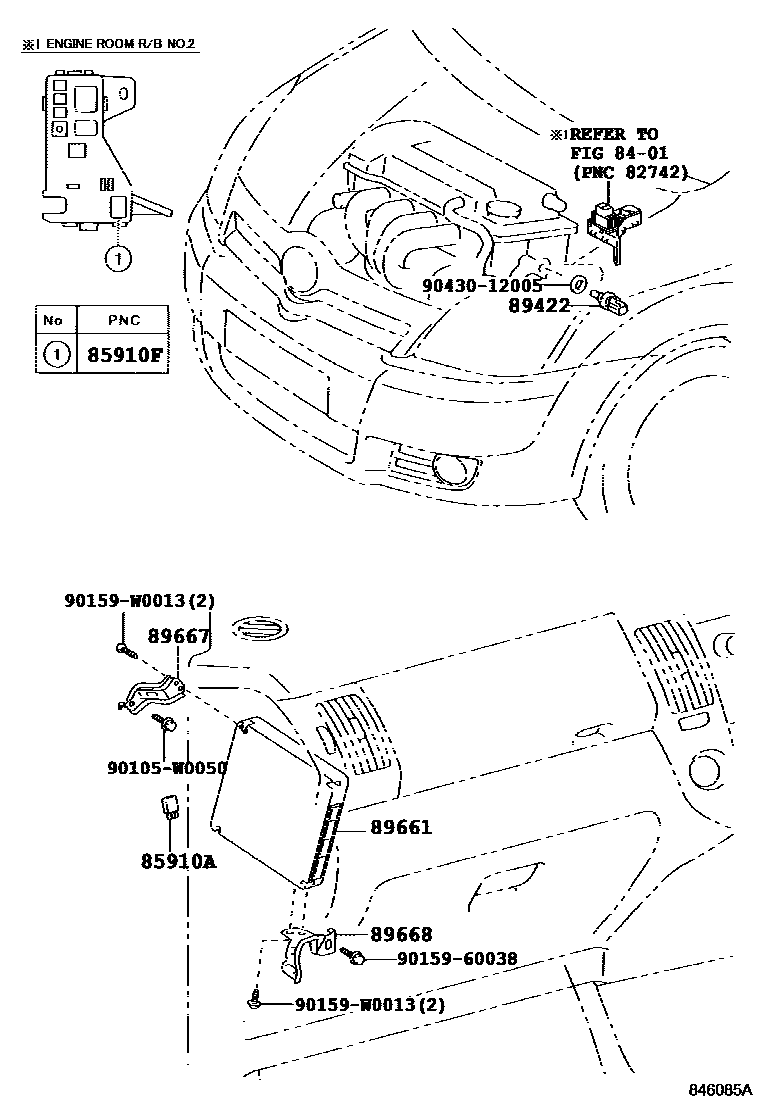 ※1 ENGINE ROOM R/B NO.2

1

| No | PNC |
|---|---|
| 1 | 85910F |

※1REFER TO FIG 84-01 (PNC 82742)

90430-12005

89422

90159-W0013(2)

89667

90105-W0050

85910A

89661

89668

90159-60038

90159-W0013(2)

846085A