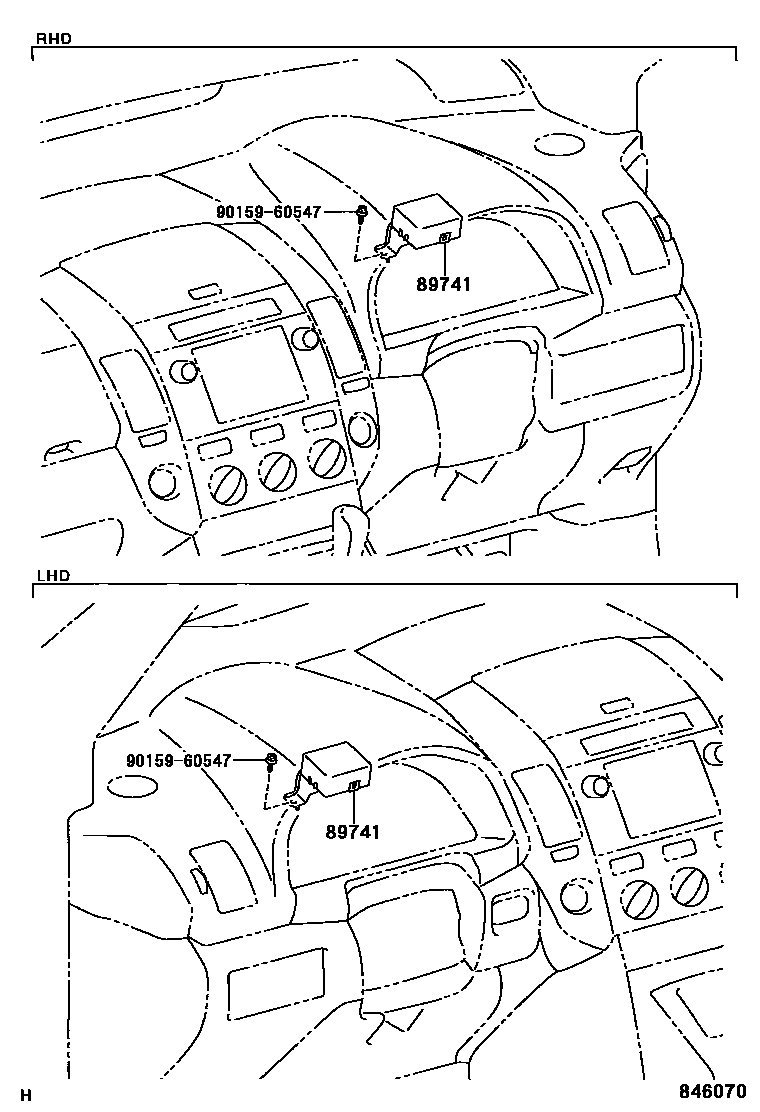 RHD

90159-60547

89741

LHD

90159-60547

89741

H

846070