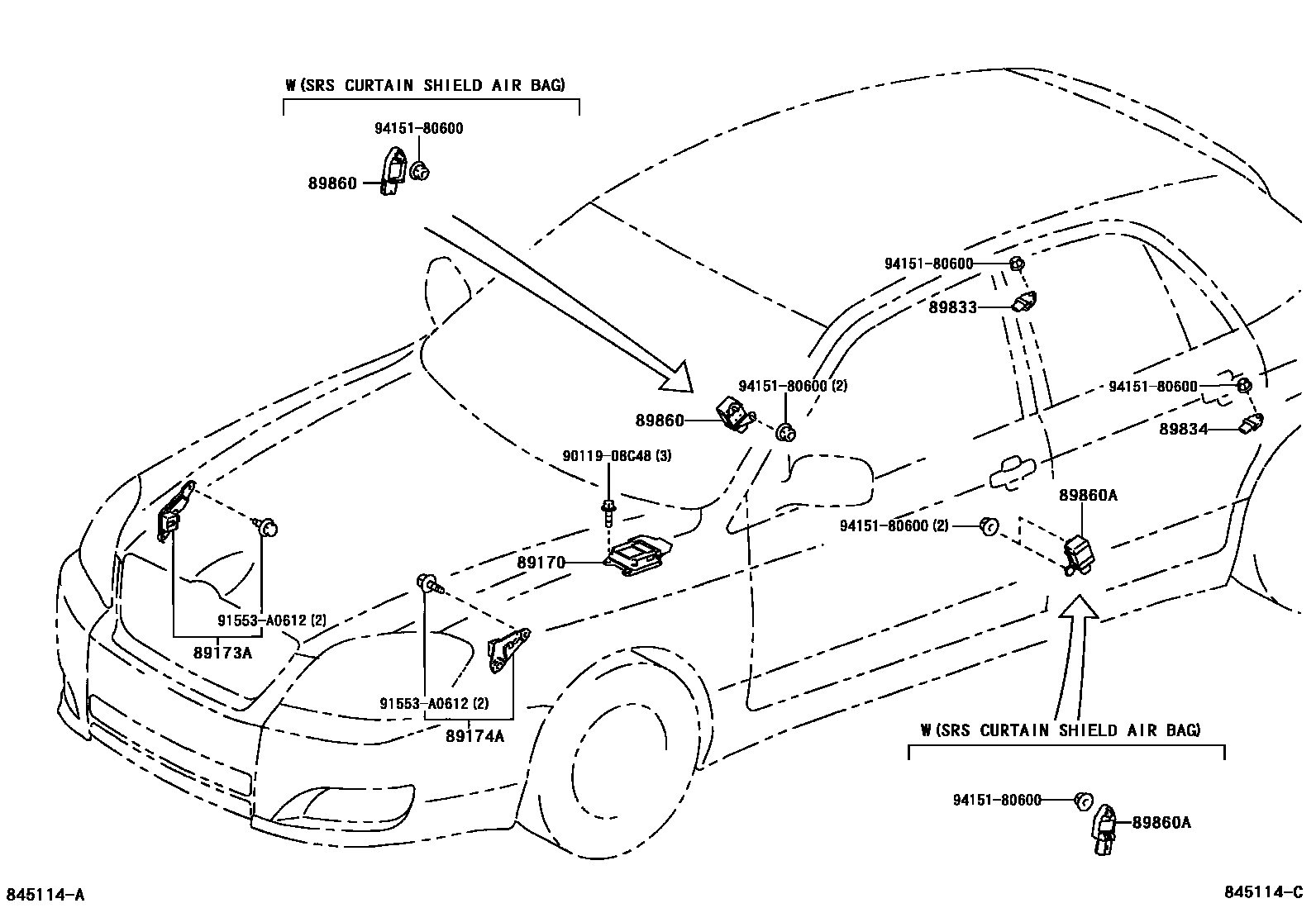 W(SRS CURTAIN SHIELD AIR BAG)

94151-80600
89860

94151-80600
89833

94151-80600 (2)
89860

94151-80600
89834

90119-08C48 (3)

89860A

94151-80600 (2)

89170

91553-A0612 (2)
89173A

91553-A0612 (2)
89174A

W(SRS CURTAIN SHIELD AIR BAG)

94151-80600
89860A

845114-A

845114-C