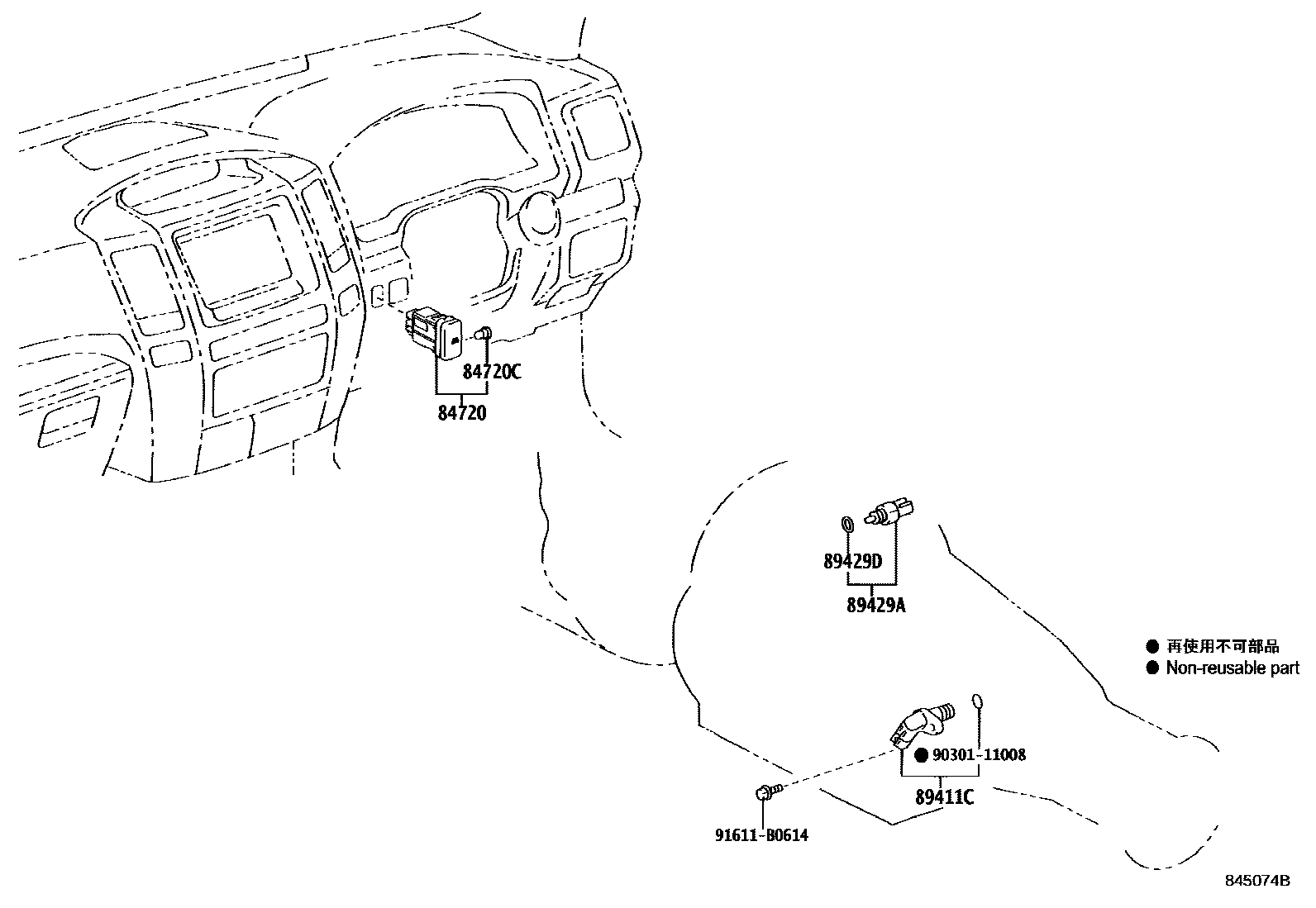 84720C
84720
89429D
89429A
● 再使用不可部品
● Non-reusable part
● 90301-11008
89411C
91611-B0614
845074B