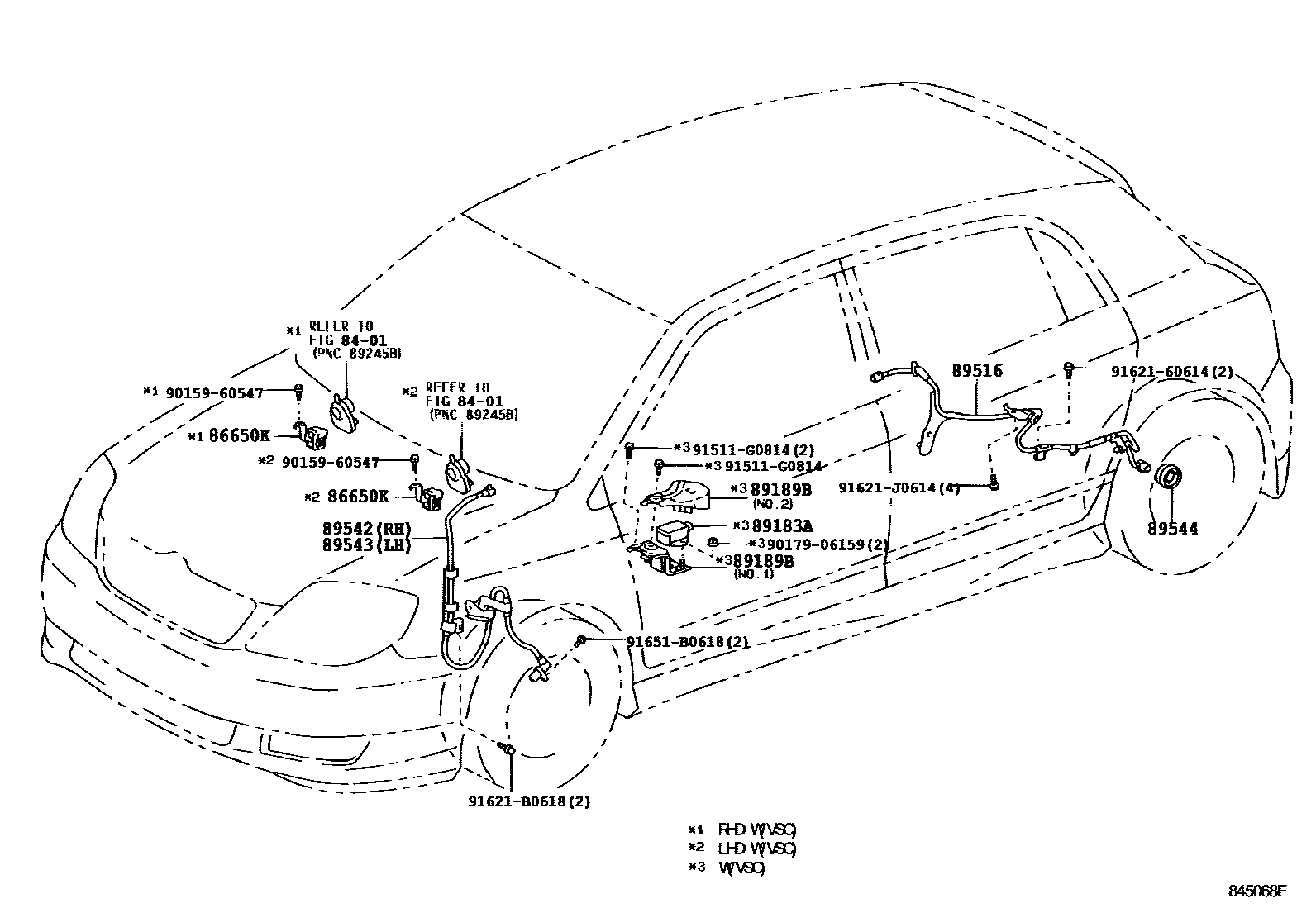 *1 REFER TO
FIG 84-01
(PNC 89245B)

*1 90159-60547

*1 86650K

*2 REFER TO
FIG 84-01
(PNC 89245B)

*2 90159-60547

*2 86650K

89542(RH)
89543(LH)

*3 91511-G0814(2)
*3 91511-G0814

*3 89189B
(NO.2)

*3 89183A

*3 90179-06159(2)

*3 89189B
(NO.1)

91651-B0618(2)

91621-B0618(2)

89516

91621-60614(2)

91621-J0614(4)

89544

*1 RHD W(VSC)
*2 LHD W(VSC)
*3 W(VSC)

845068F