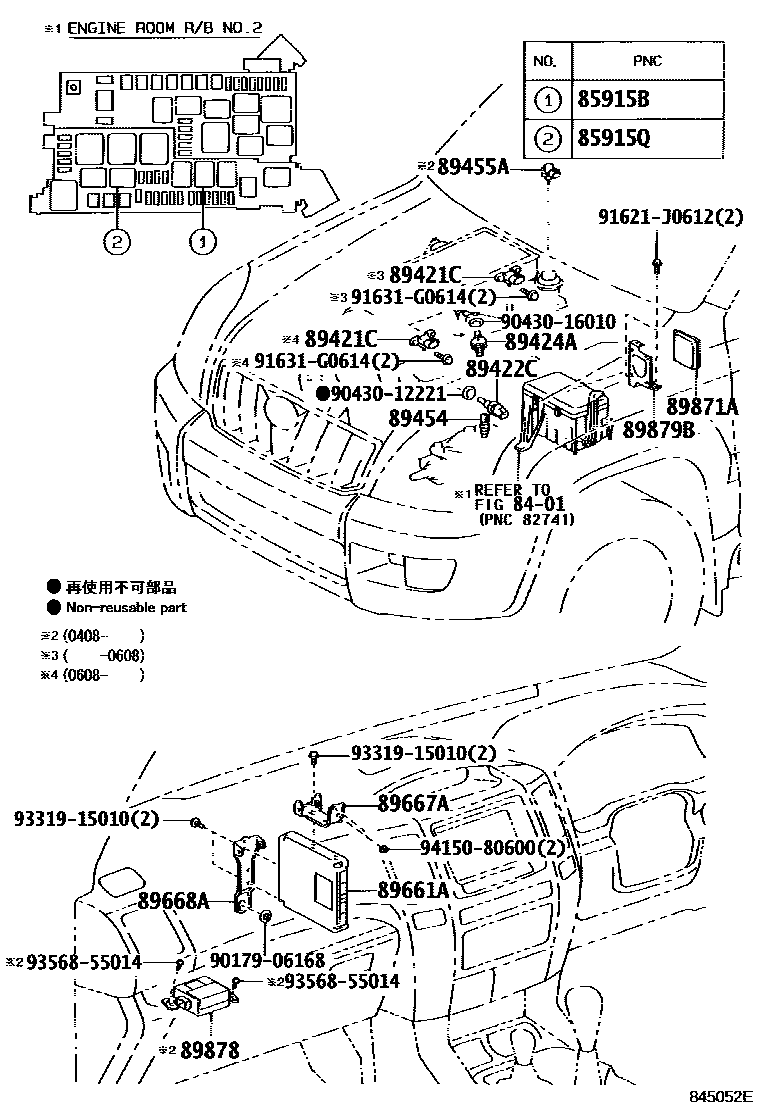 ※1 ENGINE ROOM R/B NO.2

| NO. | PNC |
|---|---|
| 1 | 85915B |
| 2 | 85915Q |

2
1

※2 89455A
91621-J0612(2)
※3 89421C
※3 91631-G0614(2)
90430-16010
※4 89421C
89424A
※4 91631-G0614(2)
89422C
●90430-12221
89454
89871A
89879B
※1 REFER TO FIG 84-01 (PNC 82741)

● 再使用不可部品
● Non-reusable part

※2 (0408- )
※3 ( -0608)
※4 (0608- )

93319-15010(2)
93319-15010(2)
89667A
94150-80600(2)
89668A
89661A
90179-06168
※2 93568-55014
※2 93568-55014
※2 89878

845052E