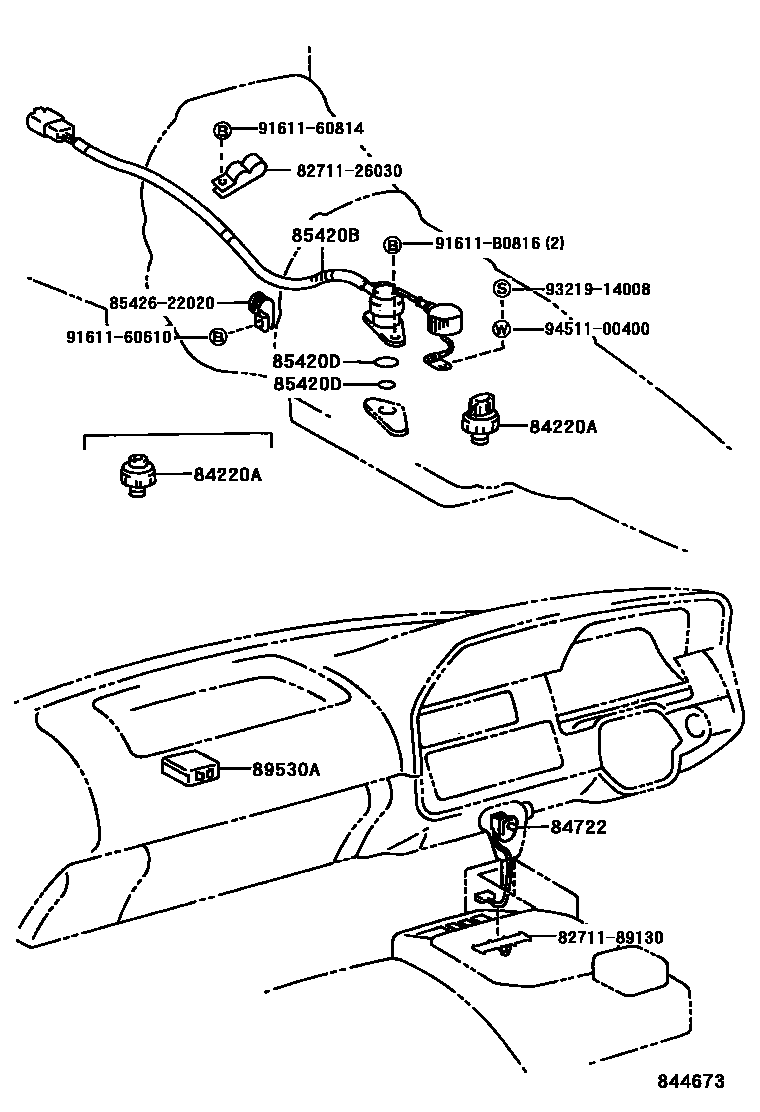 B 91611-60814
82711-26030
85420B
B 91611-B0816 (2)
S 93219-14008
W 94511-00400
85426-22020
91611-60610 B
85420D
85420D
84220A
84220A
89530A
84722
82711-89130
844673