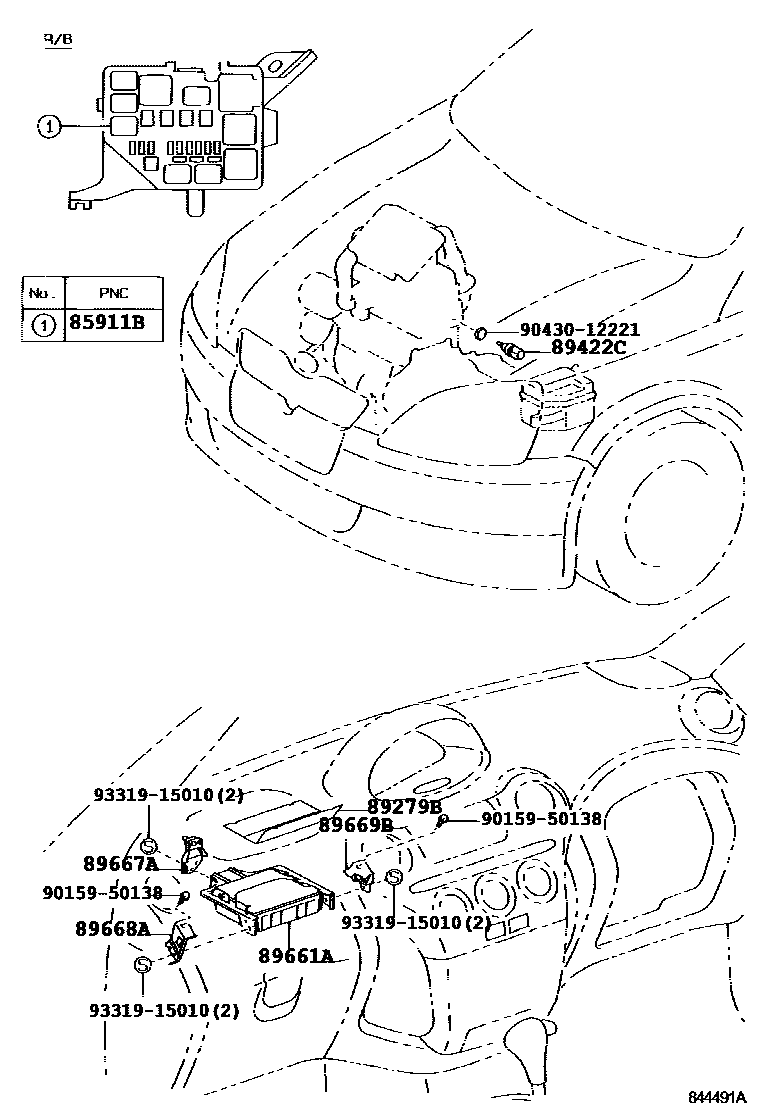 R/B

①

| No. | PNC |
|---|---|
| ① | 85911B |

90430-12221
89422C

93319-15010(2)
89279B
89669B
90159-50138
89667A
90159-50138
93319-15010(2)
89668A
89661A
93319-15010(2)

844491A