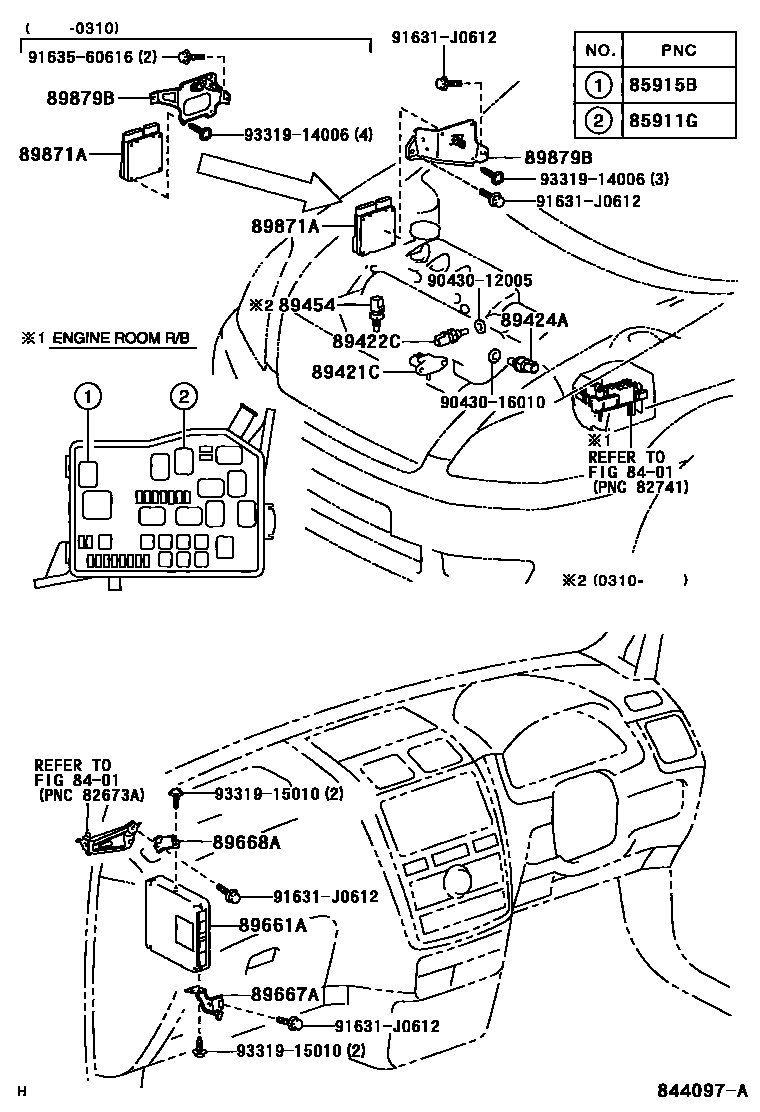 ( -0310)
91635-60616 (2)
89879B
93319-14006 (4)
89871A

91631-J0612

| NO. | PNC |
|---|---|
| 1 | 85915B |
| 2 | 85911G |

89879B
93319-14006 (3)
91631-J0612
89871A
90430-12005
※2 89454
89424A
89422C
89421C
90430-16010

※1 ENGINE ROOM R/B
1
2

※1
REFER TO
FIG 84-01
(PNC 82741)

※2 (0310- )

REFER TO
FIG 84-01
(PNC 82673A)
93319-15010 (2)
89668A
91631-J0612
89661A
89667A
91631-J0612
93319-15010 (2)

H
844097-A