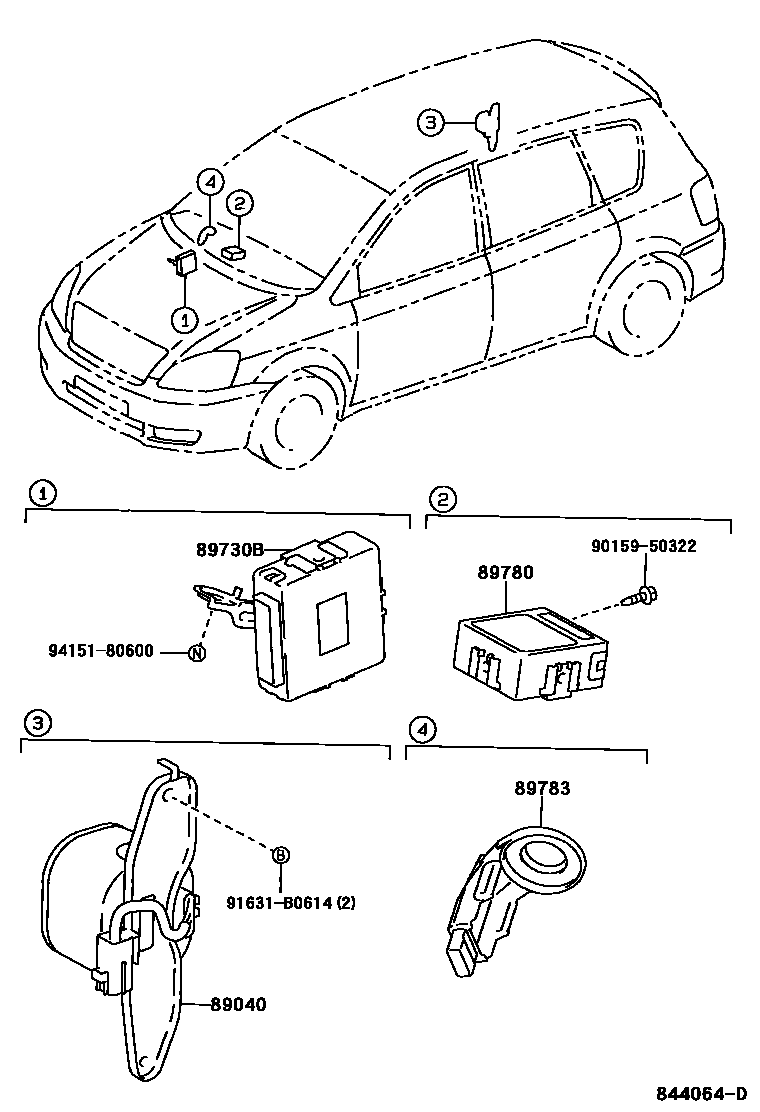 3
4
2
1

1
89730B
94151-80600
N

2
90159-50322
89780

3
B
91631-B0614 (2)
89040

4
89783

844064-D