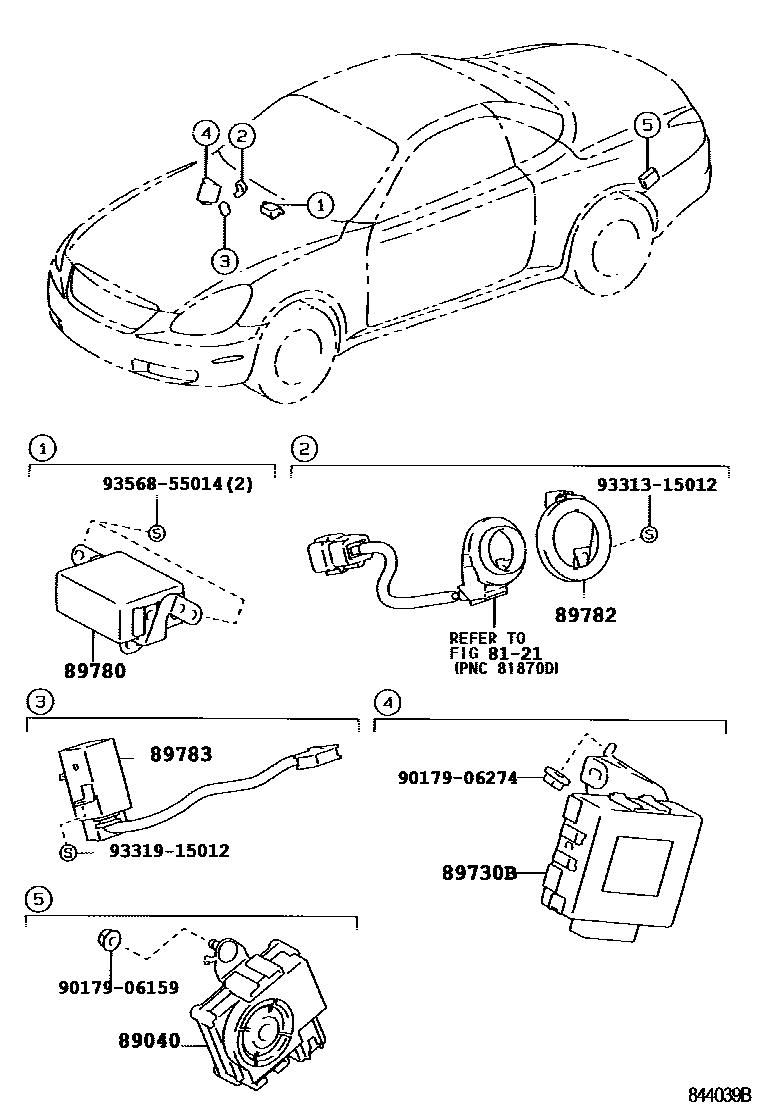 4
2
5
1
3

1
93568-55014(2)
S
89780

2
93313-15012
S
89782
REFER TO FIG 81-21 (PNC 81870D)

3
89783
S
93319-15012

4
90179-06274
89730B

5
90179-06159
89040

844039B