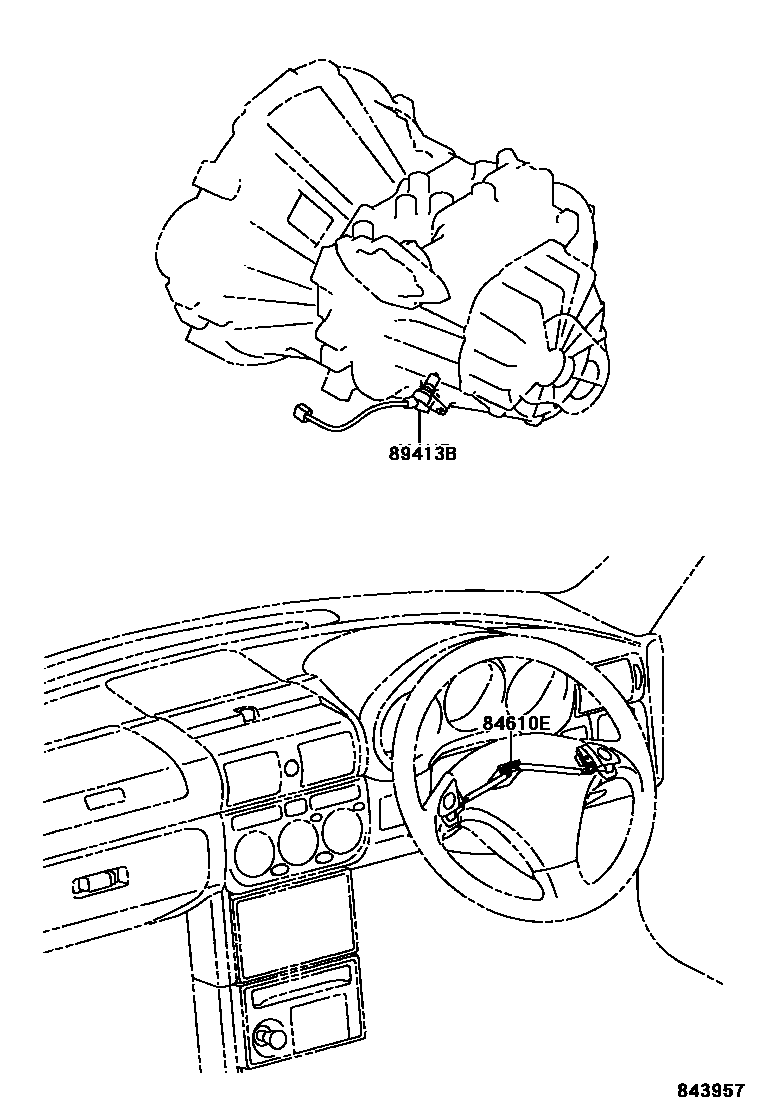 89413B

84610E

843957