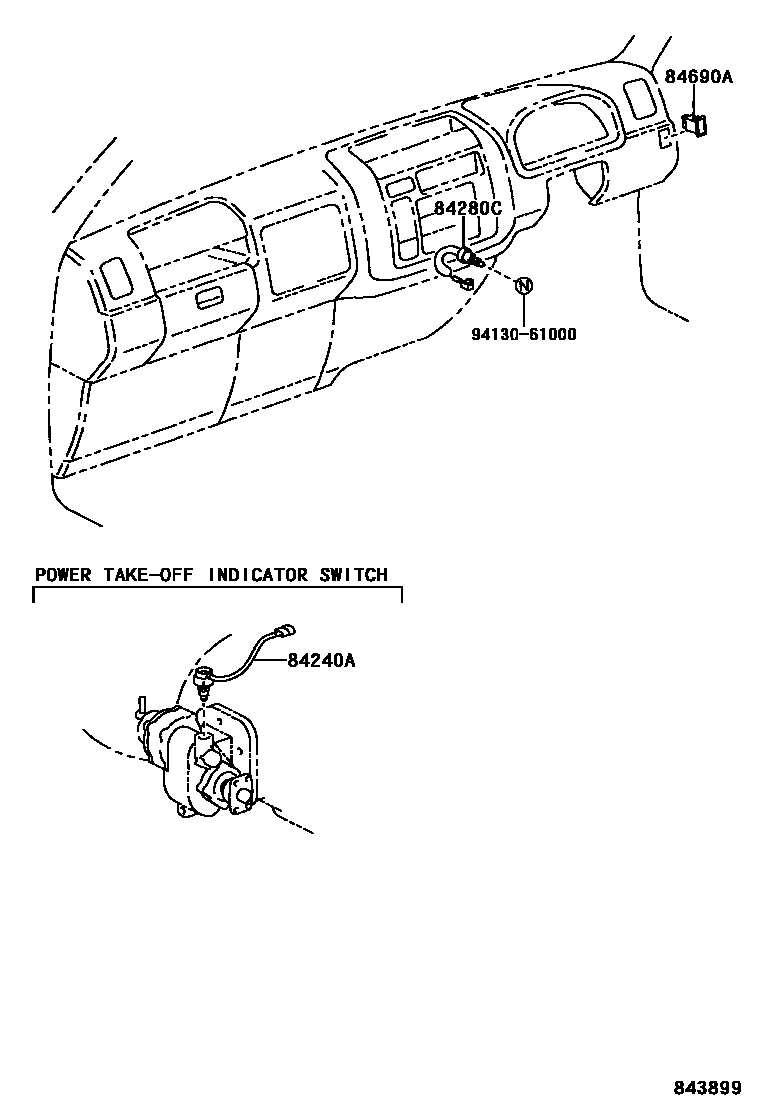 84690A

84280C

N

94130-61000

POWER TAKE-OFF INDICATOR SWITCH

84240A

843899