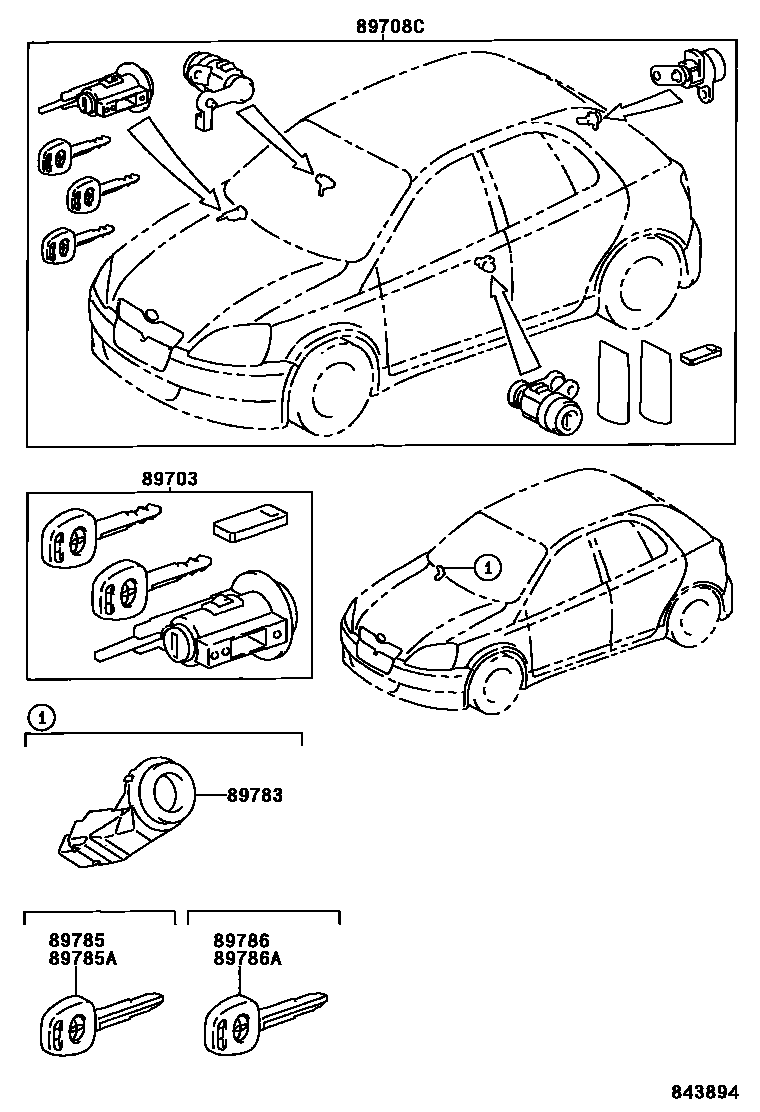 89708C

89703

1

1

89783

89785
89785A

89786
89786A

843894