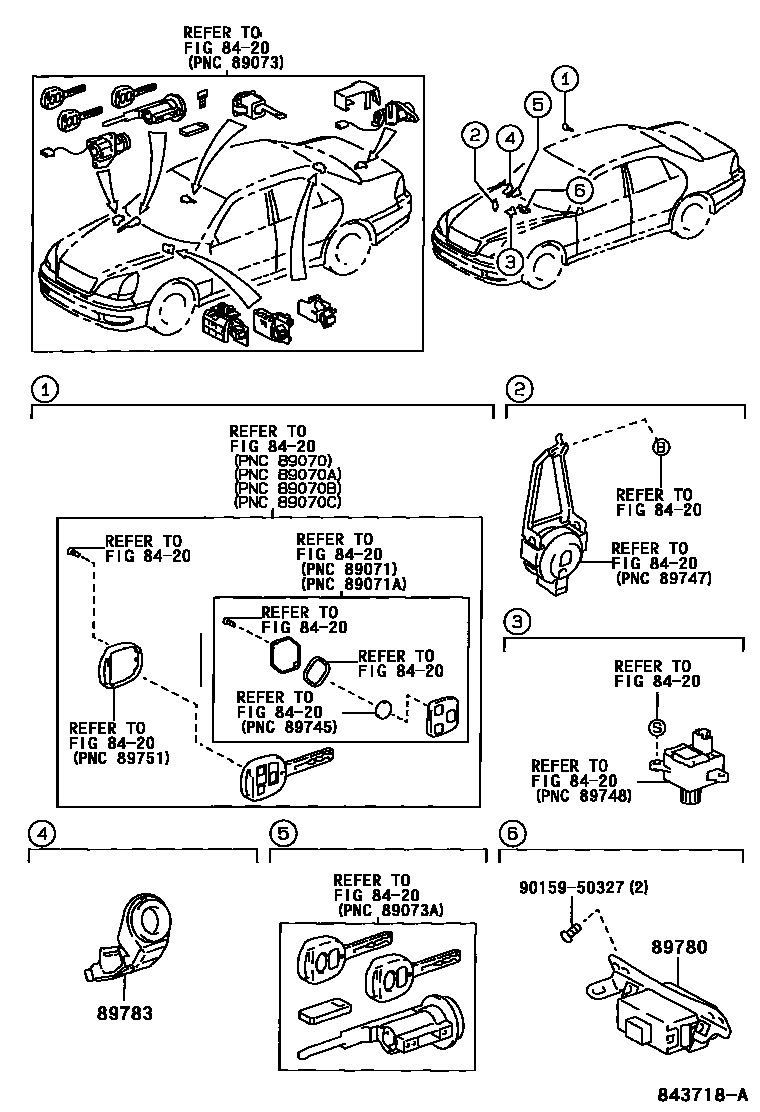 REFER TO
FIG 84-20
(PNC 89073)

1
2
4
5
6
3

1

REFER TO
FIG 84-20
(PNC 89070)
(PNC 89070A)
(PNC 89070B)
(PNC 89070C)

REFER TO
FIG 84-20

REFER TO
FIG 84-20
(PNC 89071)
(PNC 89071A)

REFER TO
FIG 84-20

REFER TO
FIG 84-20

REFER TO
FIG 84-20
(PNC 89745)

REFER TO
FIG 84-20
(PNC 89751)

2

B

REFER TO
FIG 84-20

REFER TO
FIG 84-20
(PNC 89747)

3

REFER TO
FIG 84-20

S

REFER TO
FIG 84-20
(PNC 89748)

4

89783

5

REFER TO
FIG 84-20
(PNC 89073A)

6

90159-50327 (2)

89780

843718-A