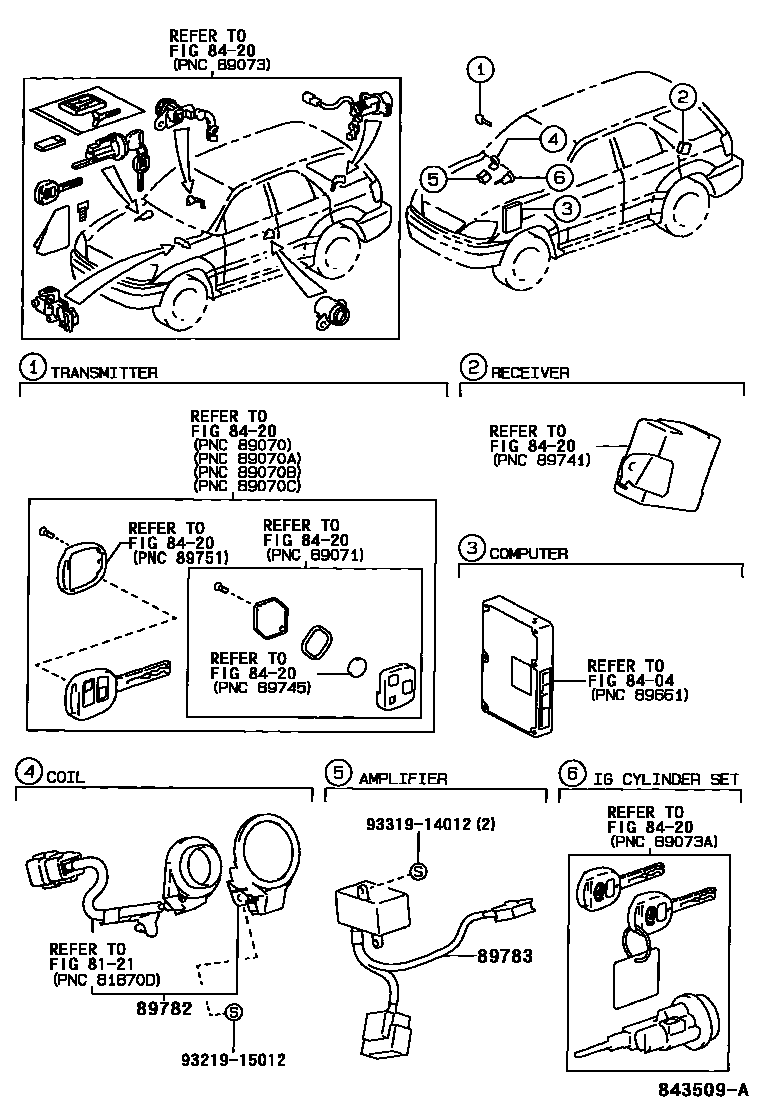 REFER TO
FIG 84-20
(PNC 89073)

1
2
4
5
6
3

1 TRANSMITTER

REFER TO
FIG 84-20
(PNC 89070)
(PNC 89070A)
(PNC 89070B)
(PNC 89070C)

REFER TO
FIG 84-20
(PNC 89751)

REFER TO
FIG 84-20
(PNC 89071)

REFER TO
FIG 84-20
(PNC 89745)

2 RECEIVER

REFER TO
FIG 84-20
(PNC 89741)

3 COMPUTER

REFER TO
FIG 84-04
(PNC 89661)

4 COIL

REFER TO
FIG 81-21
(PNC 81870D)

89782

S

93219-15012

5 AMPLIFIER

93319-14012 (2)

S

89783

6 IG CYLINDER SET

REFER TO
FIG 84-20
(PNC 89073A)

843509-A