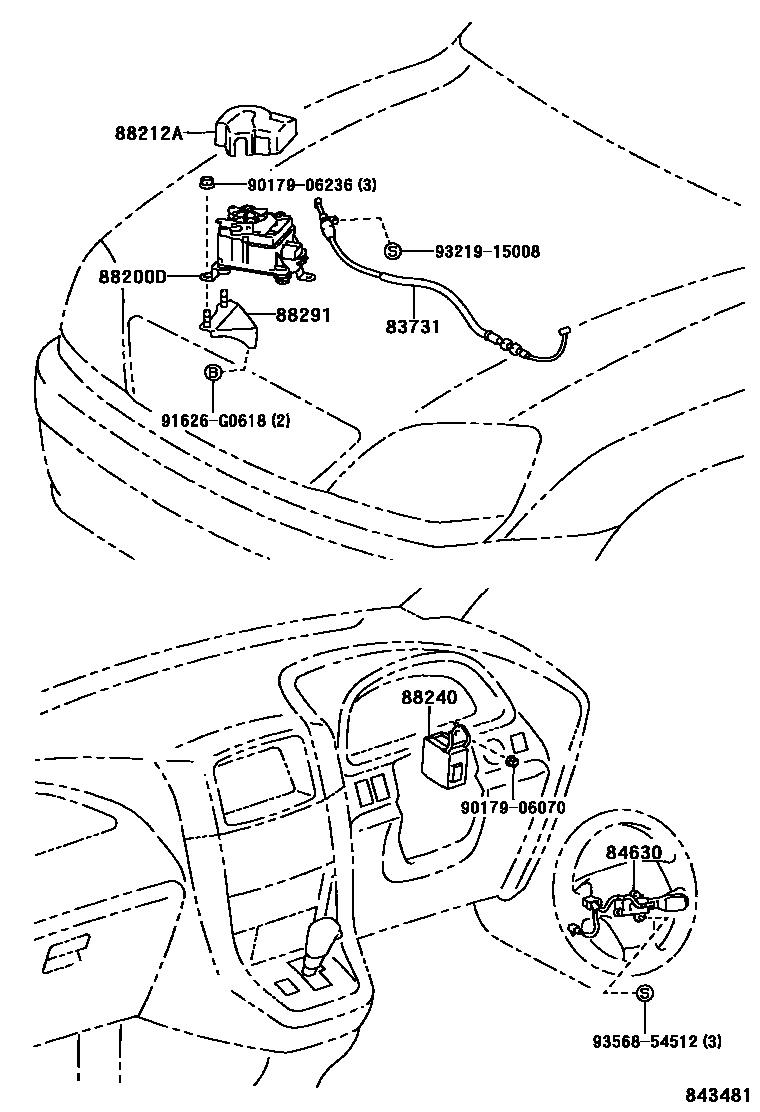 88212A
90179-06236 (3)
S 93219-15008
88200D
88291
83731
B
91626-G0618 (2)
88240
90179-06070
84630
S
93568-54512 (3)
843481