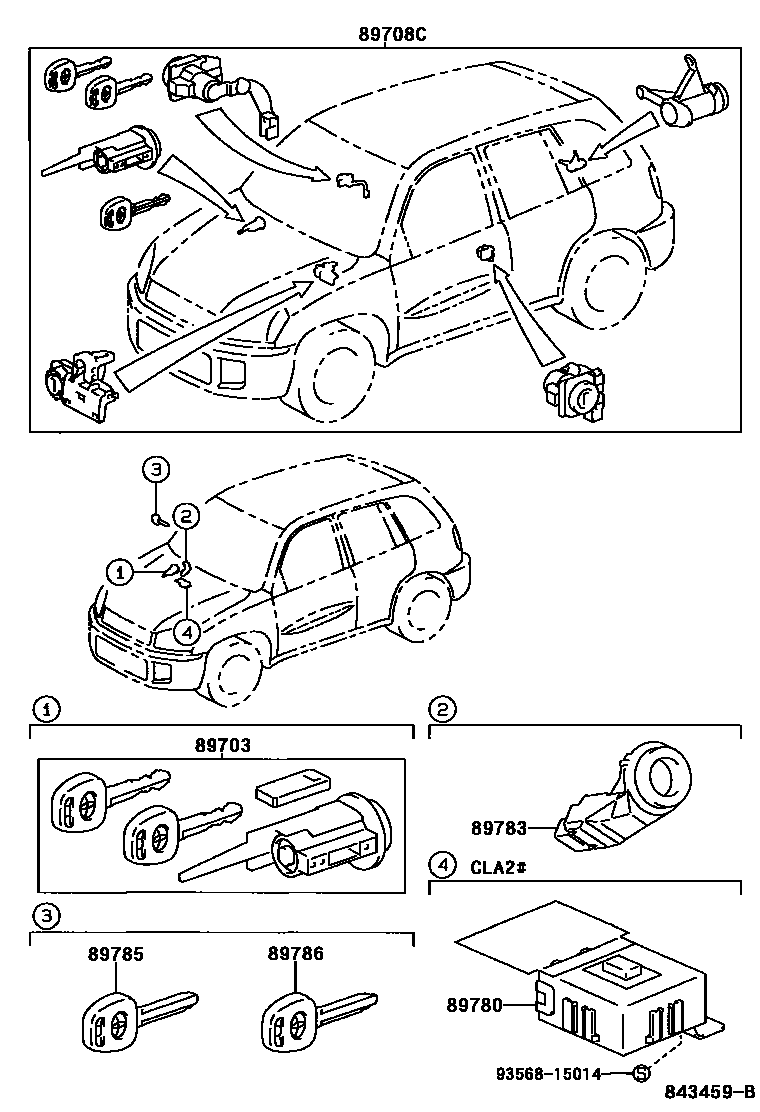 89708C

3
2
1
4

1
89703

2
89783

4 CLA2#

3
89785
89786

89780

93568-15014 S

843459-B